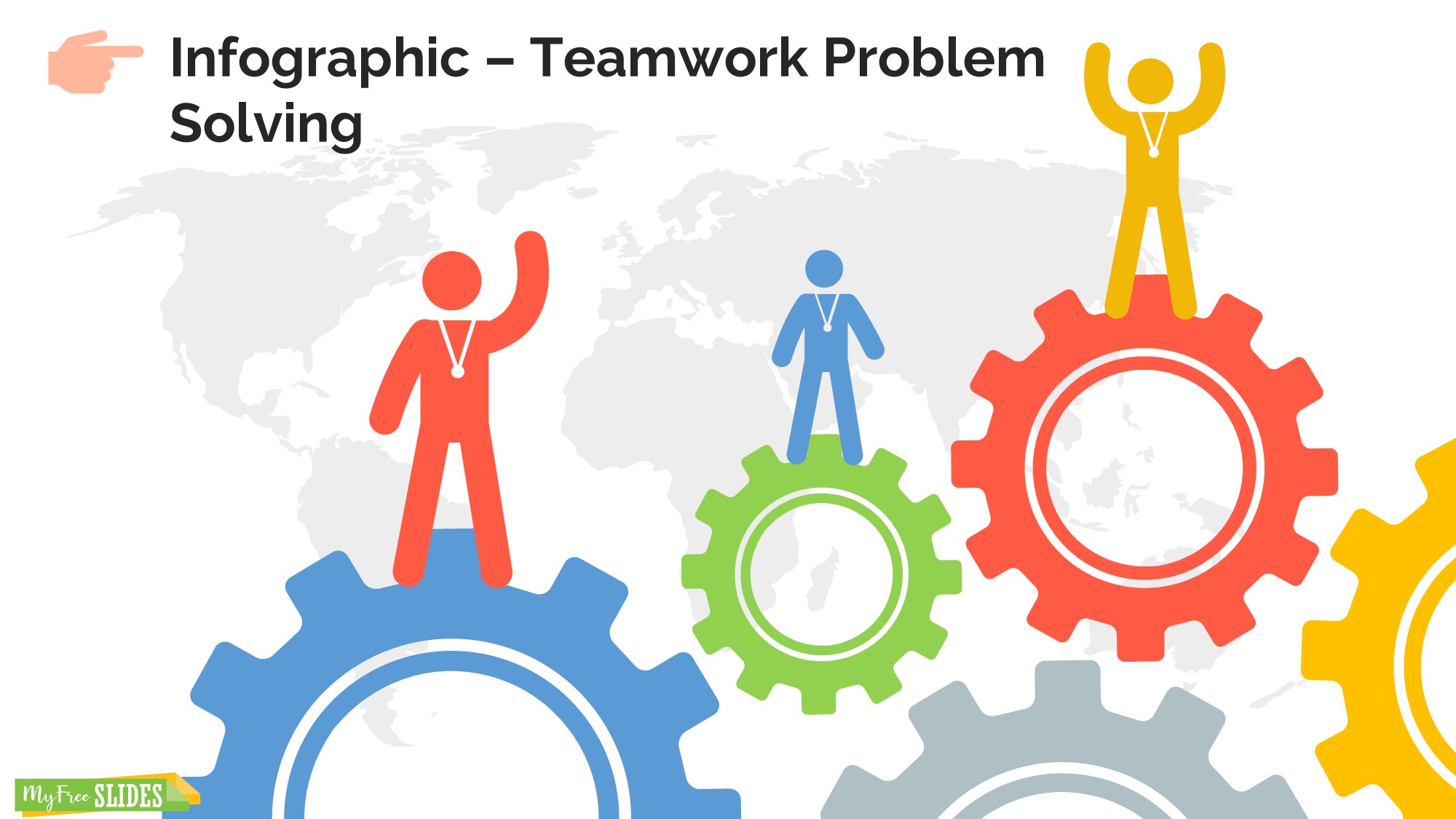 Infographic – Teamwork Problem Solving

MyFree SLIDES