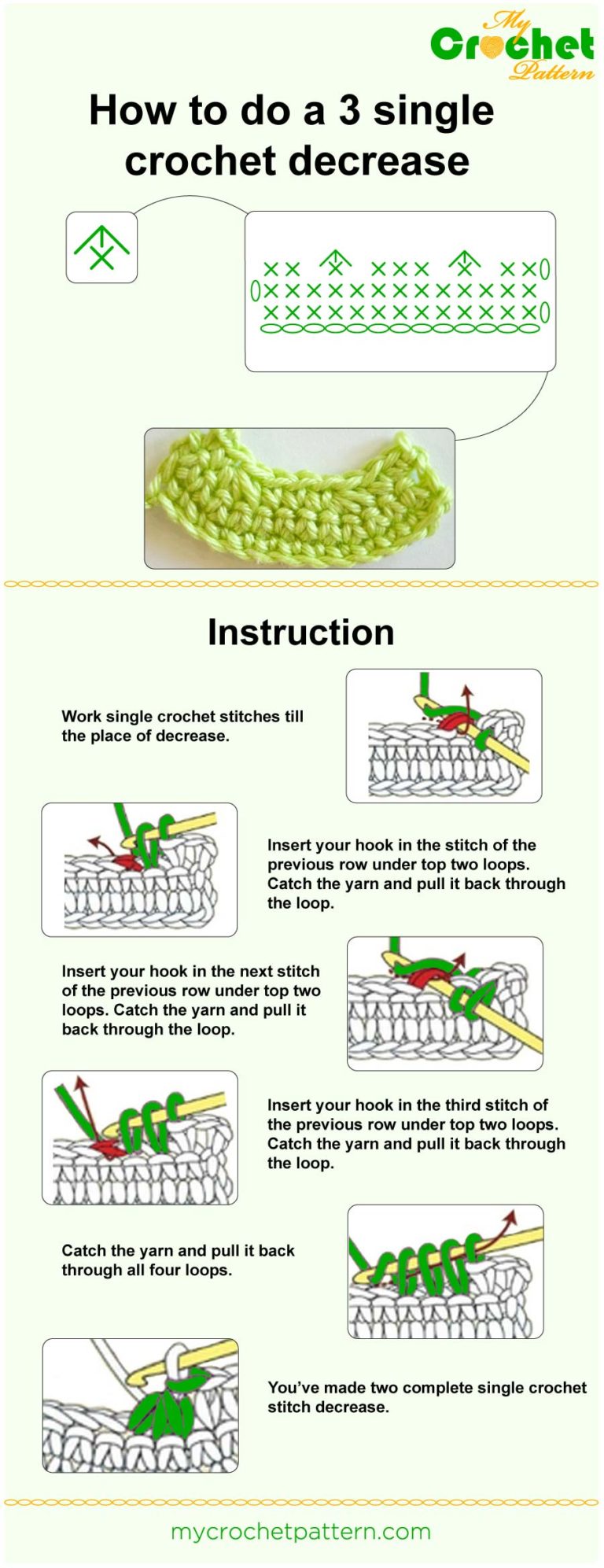 My Crochet Pattern

How to do a 3 single crochet decrease

Instruction

Work single crochet stitches till the place of decrease.

Insert your hook in the stitch of the previous row under top two loops. Catch the yarn and pull it back through the loop.

Insert your hook in the next stitch of the previous row under top two loops. Catch the yarn and pull it back through the loop.

Insert your hook in the third stitch of the previous row under top two loops. Catch the yarn and pull it back through the loop.

Catch the yarn and pull it back through all four loops.

You've made two complete single crochet stitch decrease.

mycrochetpattern.com