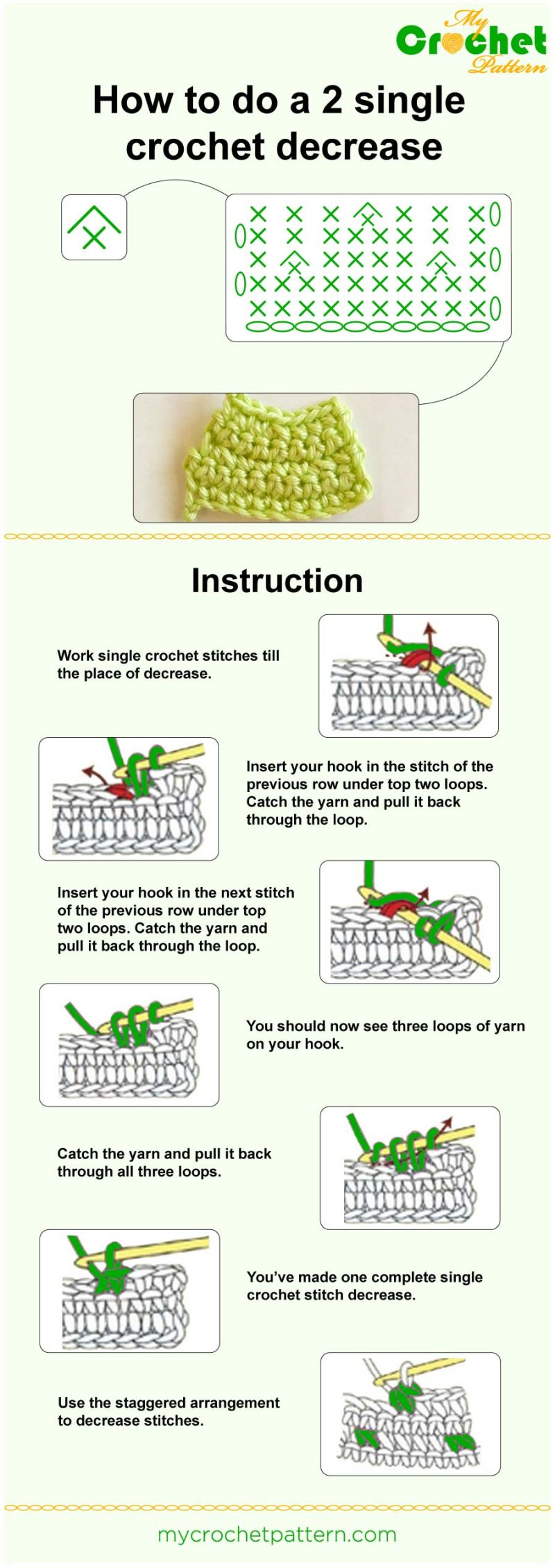 My Crochet Pattern

How to do a 2 single crochet decrease

Instruction

Work single crochet stitches till the place of decrease.

Insert your hook in the stitch of the previous row under top two loops. Catch the yarn and pull it back through the loop.

Insert your hook in the next stitch of the previous row under top two loops. Catch the yarn and pull it back through the loop.

You should now see three loops of yarn on your hook.

Catch the yarn and pull it back through all three loops.

You've made one complete single crochet stitch decrease.

Use the staggered arrangement to decrease stitches.

mycrochetpattern.com