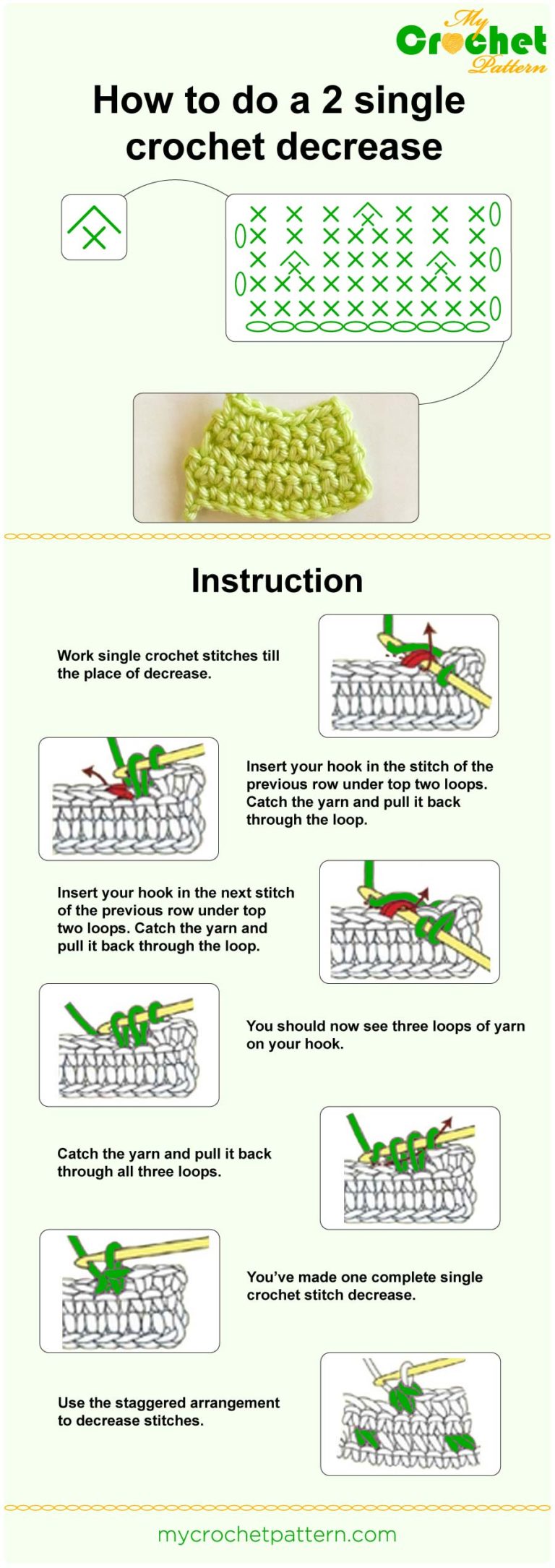 My Crochet Pattern

How to do a 2 single crochet decrease

Instruction

Work single crochet stitches till the place of decrease.

Insert your hook in the stitch of the previous row under top two loops. Catch the yarn and pull it back through the loop.

Insert your hook in the next stitch of the previous row under top two loops. Catch the yarn and pull it back through the loop.

You should now see three loops of yarn on your hook.

Catch the yarn and pull it back through all three loops.

You've made one complete single crochet stitch decrease.

Use the staggered arrangement to decrease stitches.

mycrochetpattern.com