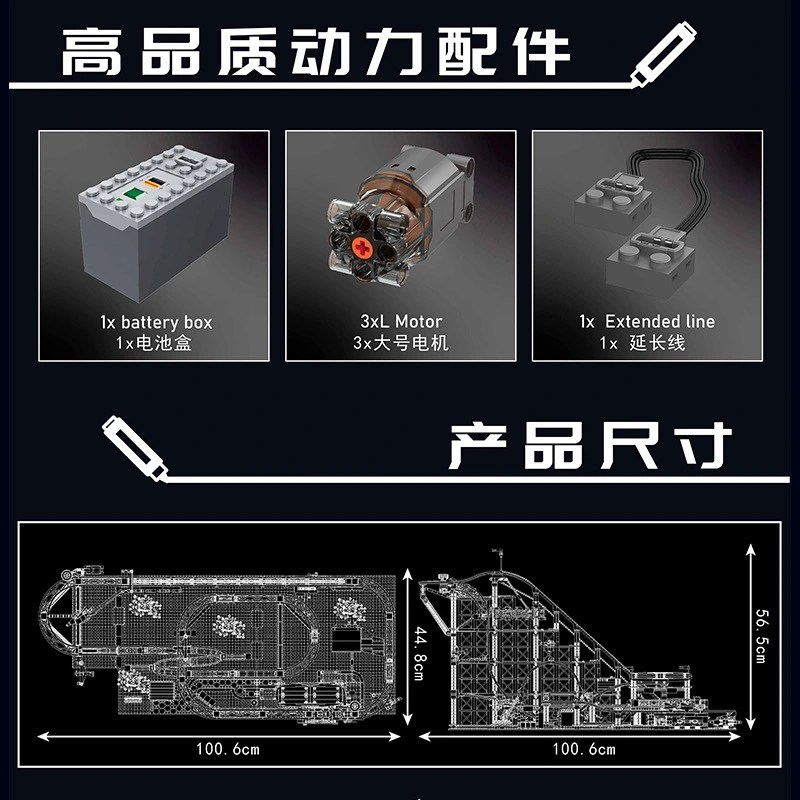 高品质动力配件

1x battery box
1x电池盒

3xL Motor
3x大号电机

1x Extended line
1x 延长线

产品尺寸

44.8cm

100.6cm

56.5cm

100.6cm