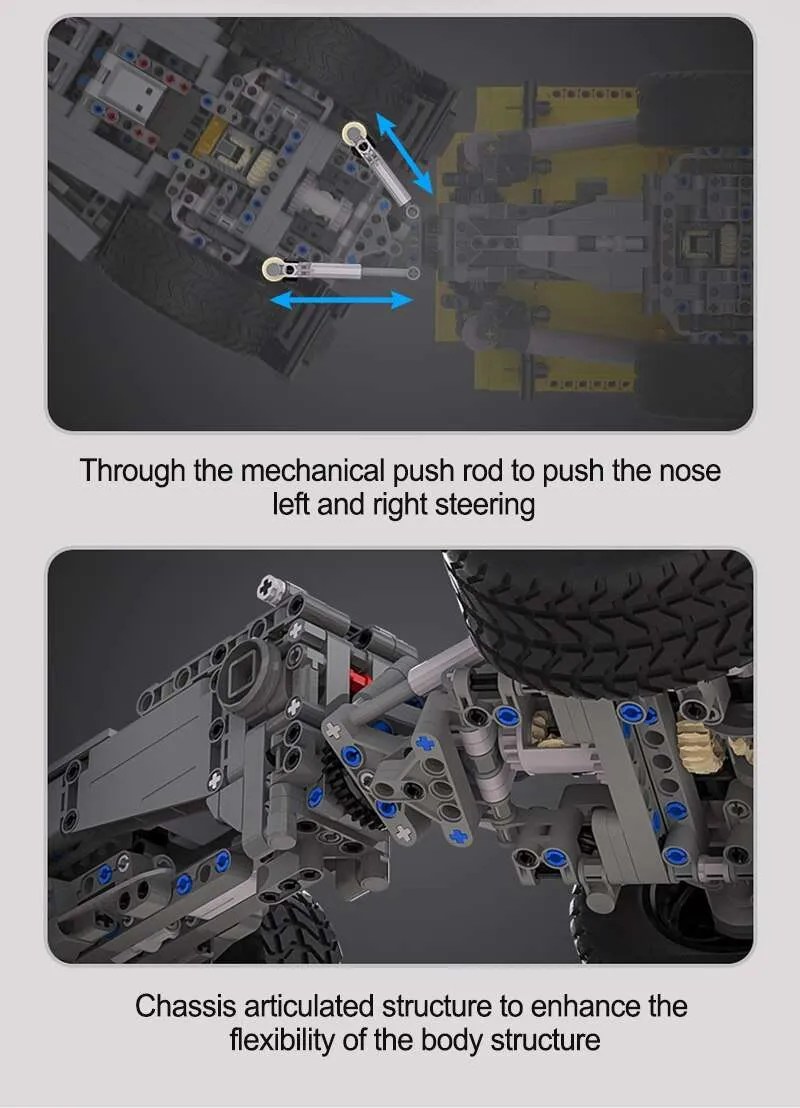 Through the mechanical push rod to push the nose left and right steering

Chassis articulated structure to enhance the flexibility of the body structure