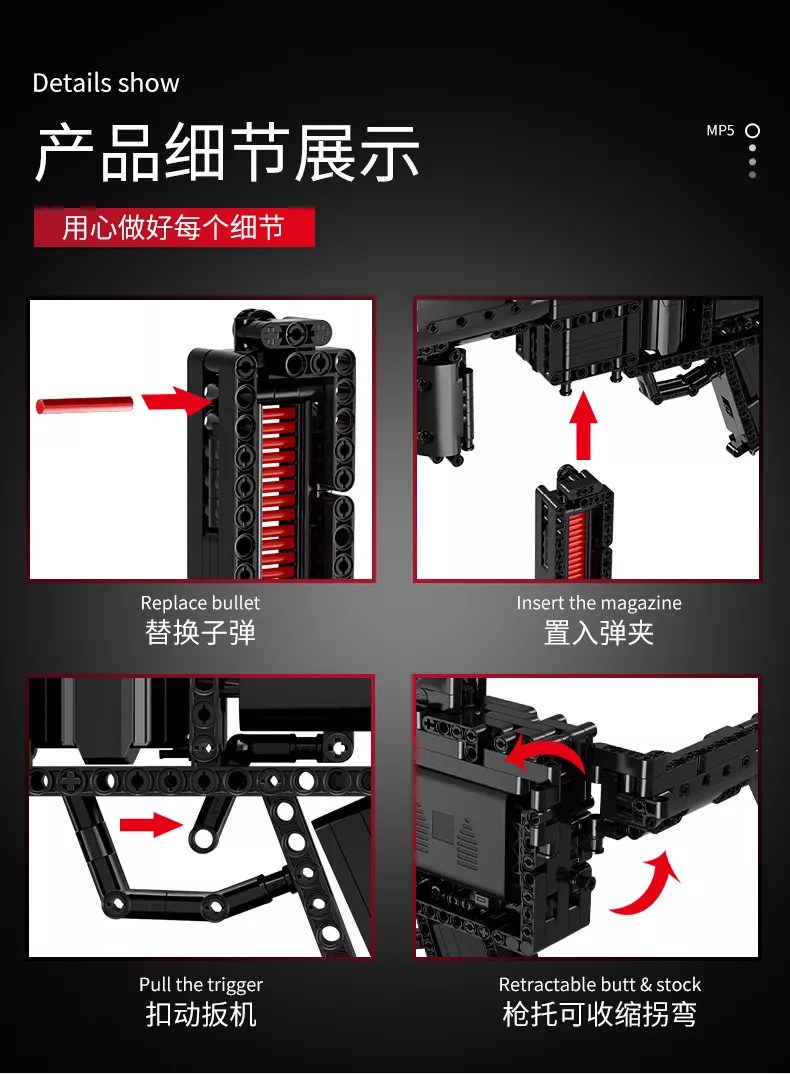 Details show
产品细节展示
MP5
用心做好每个细节

Replace bullet
替换子弹

Insert the magazine
置入弹夹

Pull the trigger
扣动扳机

Retractable butt & stock
枪托可收缩拐弯