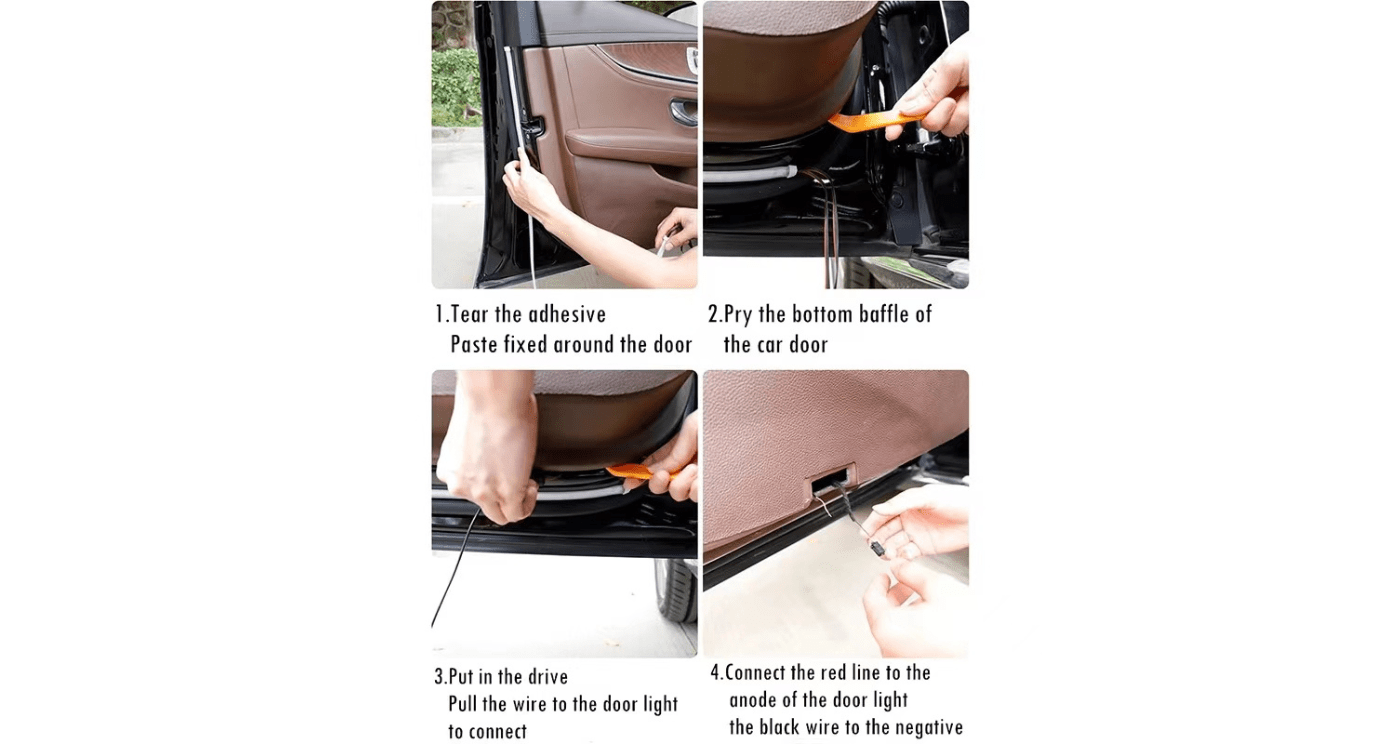 1.Tear the adhesive
Paste fixed around the door

2.Pry the bottom baffle of
the car door

3.Put in the drive
Pull the wire to the door light
to connect

4.Connect the red line to the
anode of the door light
the black wire to the negative