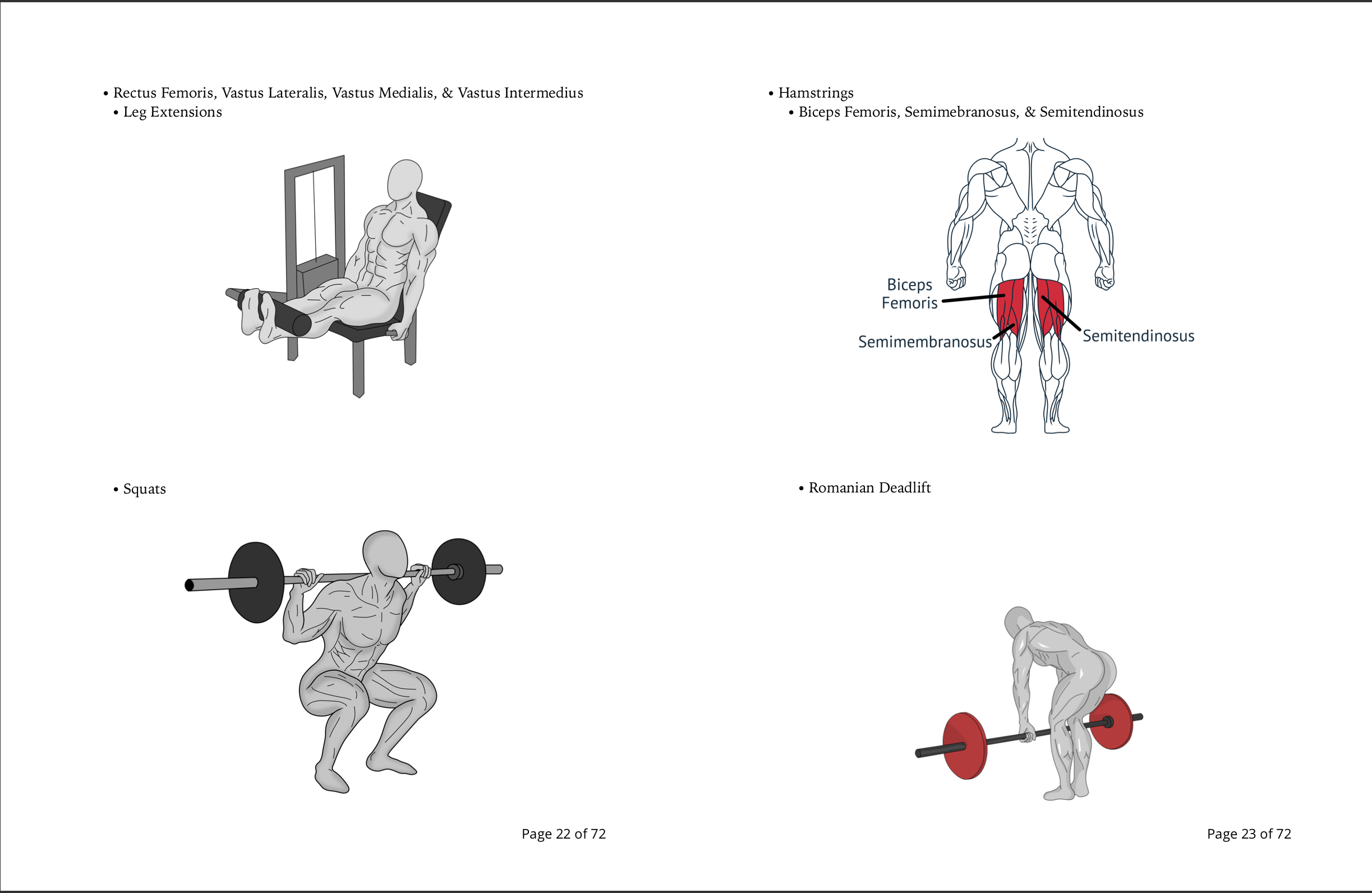 • Rectus Femoris, Vastus Lateralis, Vastus Medialis, & Vastus Intermedius
• Leg Extensions

• Squats

Page 22 of 72

• Hamstrings
• Biceps Femoris, Semimebranosus, & Semitendinosus

Biceps Femoris
Semimembranosus
Semitendinosus

• Romanian Deadlift

Page 23 of 72