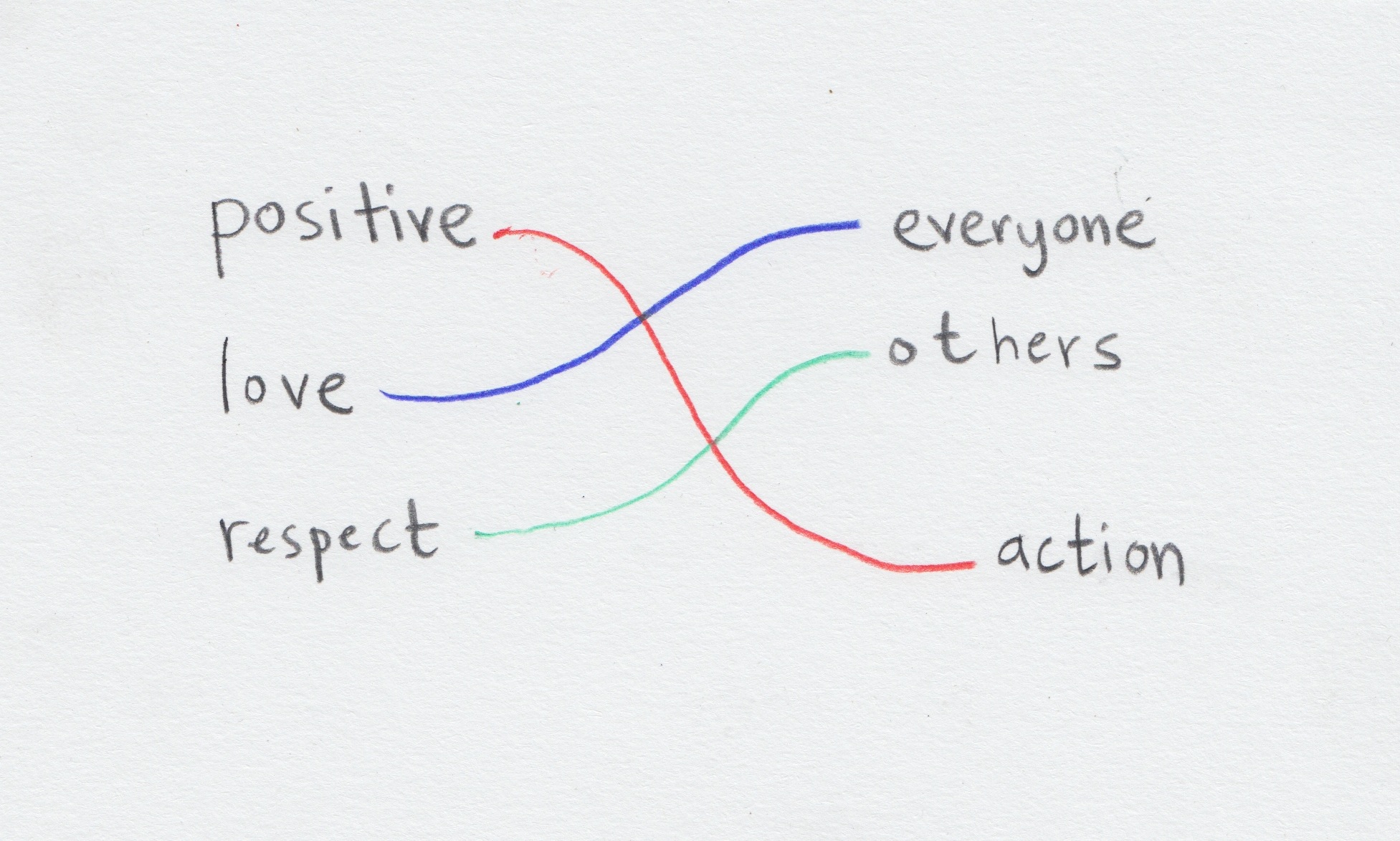 positive
love
respect

everyone
others
action