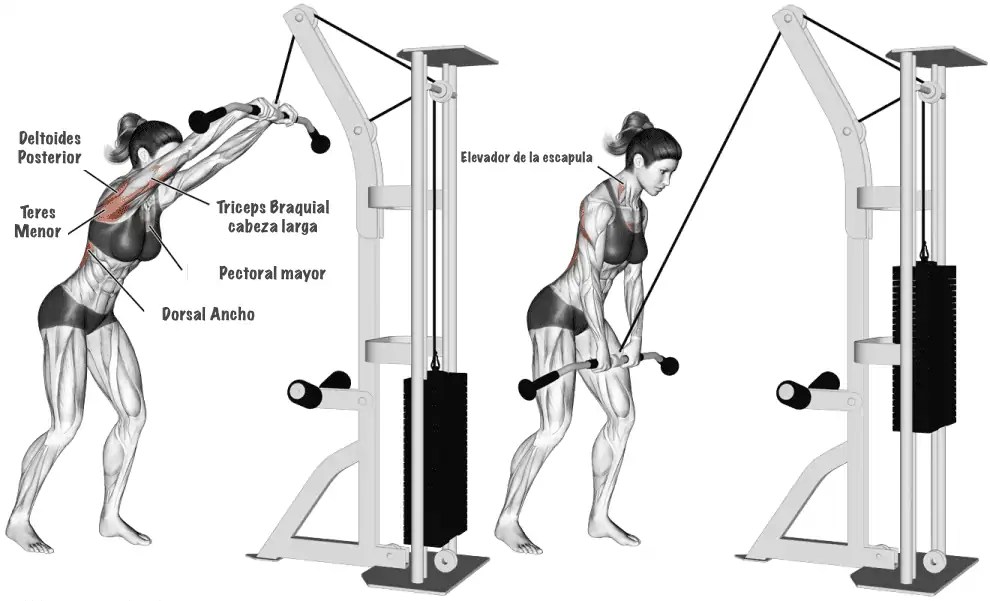 Deltoides Posterior

Teres Menor

Triceps Braquial cabeza larga

Pectoral mayor

Dorsal Ancho

Elevador de la escapula