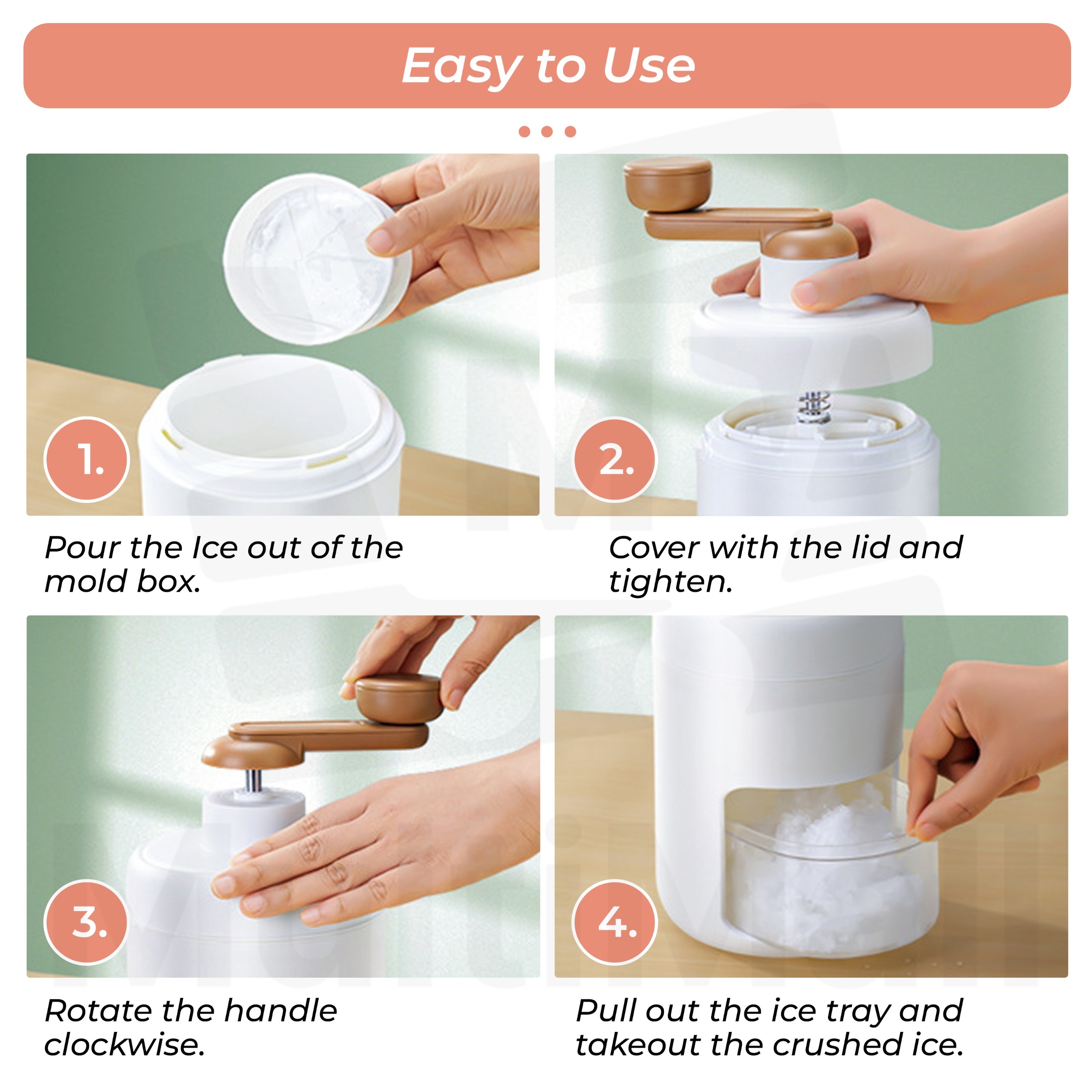 Easy to Use

1.

Pour the Ice out of the mold box.

2.

Cover with the lid and tighten.

3.

Rotate the handle clockwise.

4.

Pull out the ice tray and takeout the crushed ice.