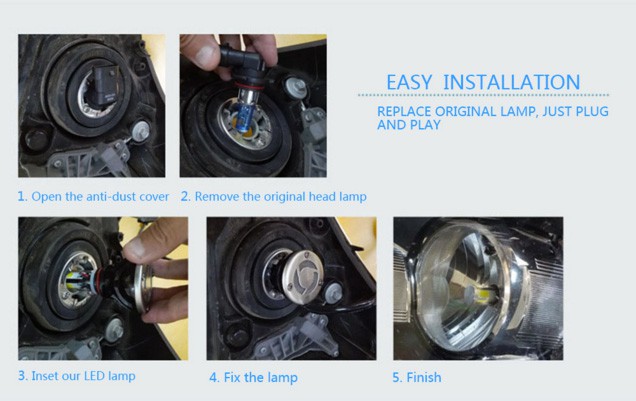 EASY INSTALLATION

REPLACE ORIGINAL LAMP, JUST PLUG AND PLAY

1. Open the anti-dust cover

2. Remove the original head lamp

3. Inset our LED lamp

4. Fix the lamp

5. Finish