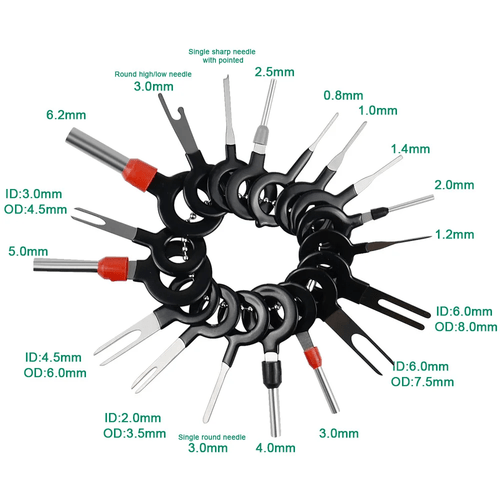 Single sharp needle
with pointed

Round high/low needle
3.0mm

2.5mm

0.8mm

1.0mm

6.2mm

1.4mm

2.0mm

ID:3.0mm
OD:4.5mm

1.2mm

5.0mm

ID:6.0mm
OD:8.0mm

ID:4.5mm
OD:6.0mm

ID:6.0mm
OD:7.5mm

ID:2.0mm
OD:3.5mm

Single round needle
3.0mm

4.0mm

3.0mm