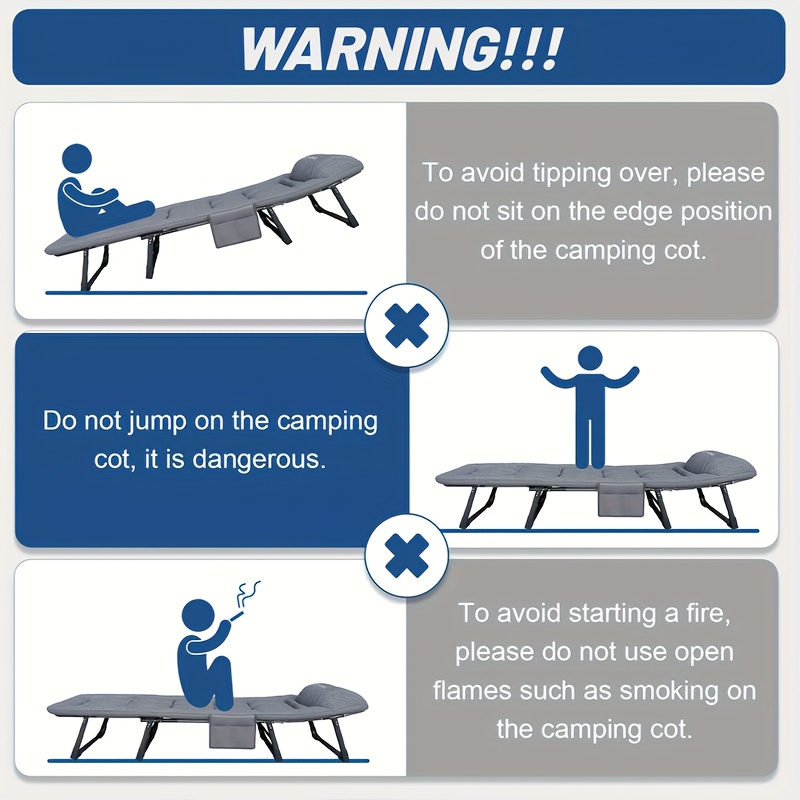 WARNING!!!

To avoid tipping over, please do not sit on the edge position of the camping cot.

Do not jump on the camping cot, it is dangerous.

To avoid starting a fire, please do not use open flames such as smoking on the camping cot.