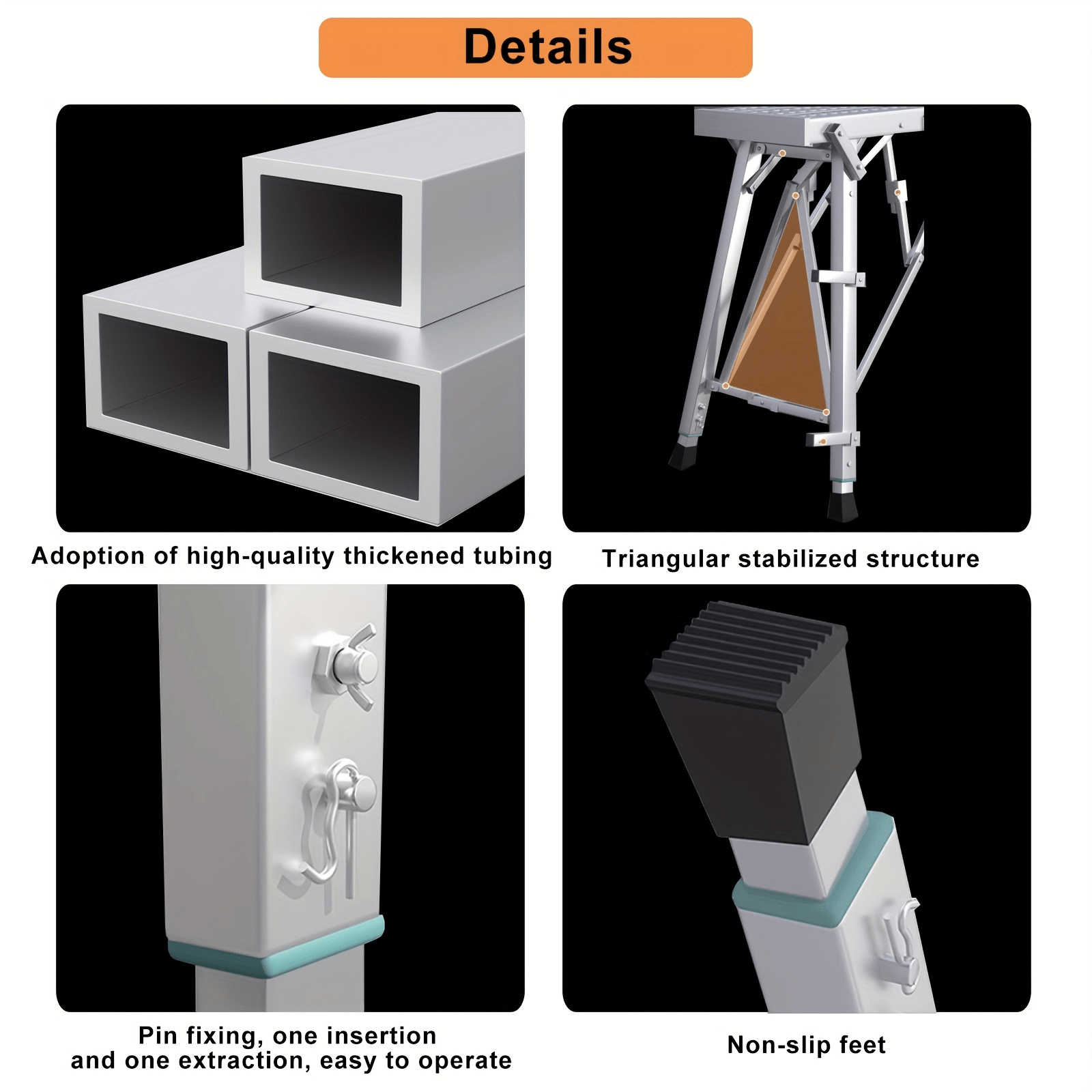 Details

Adoption of high-quality thickened tubing

Triangular stabilized structure

Pin fixing, one insertion and one extraction, easy to operate

Non-slip feet