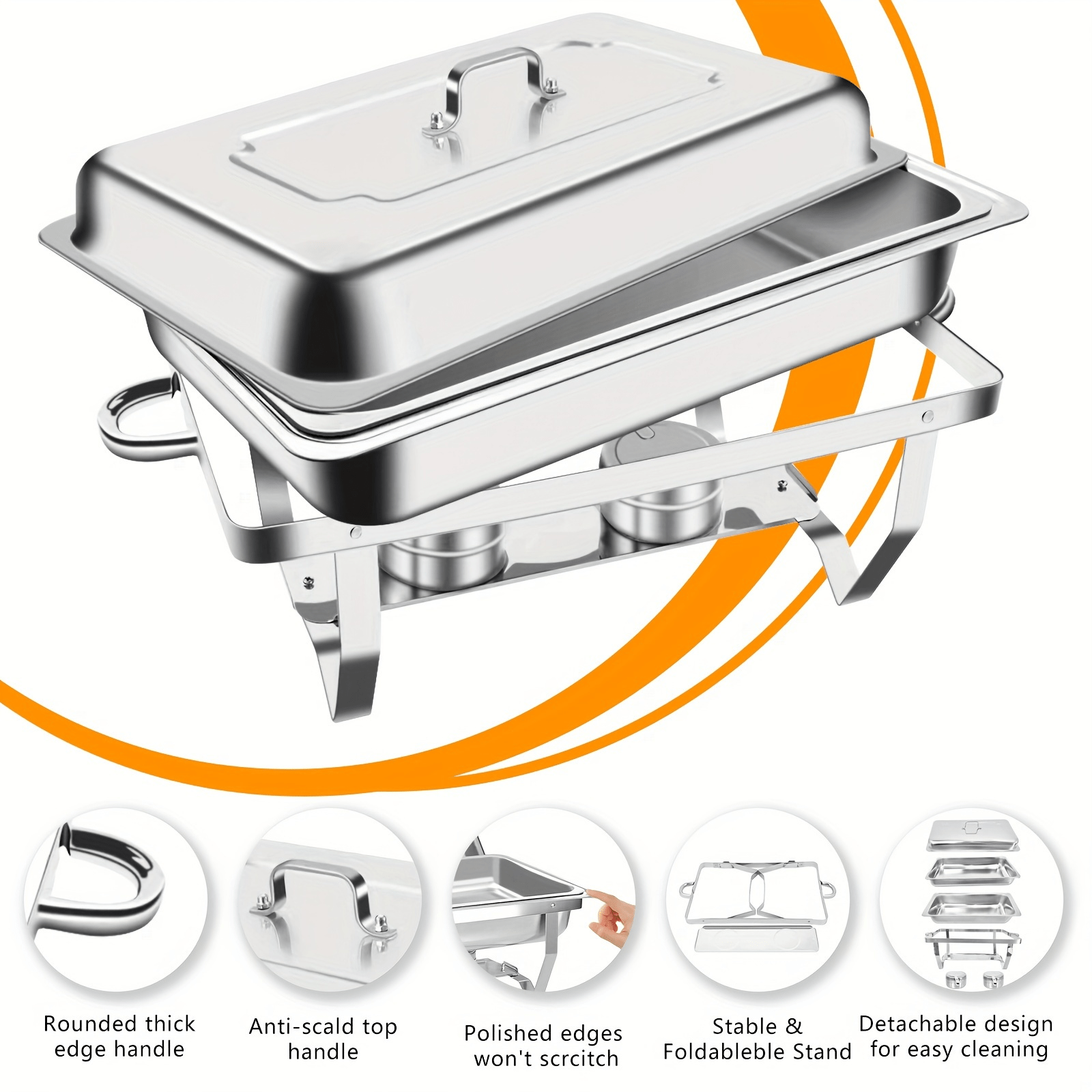 Rounded thick edge handle

Anti-scald top handle

Polished edges won't scrcitch

Stable & Foldableble Stand

Detachable design for easy cleaning