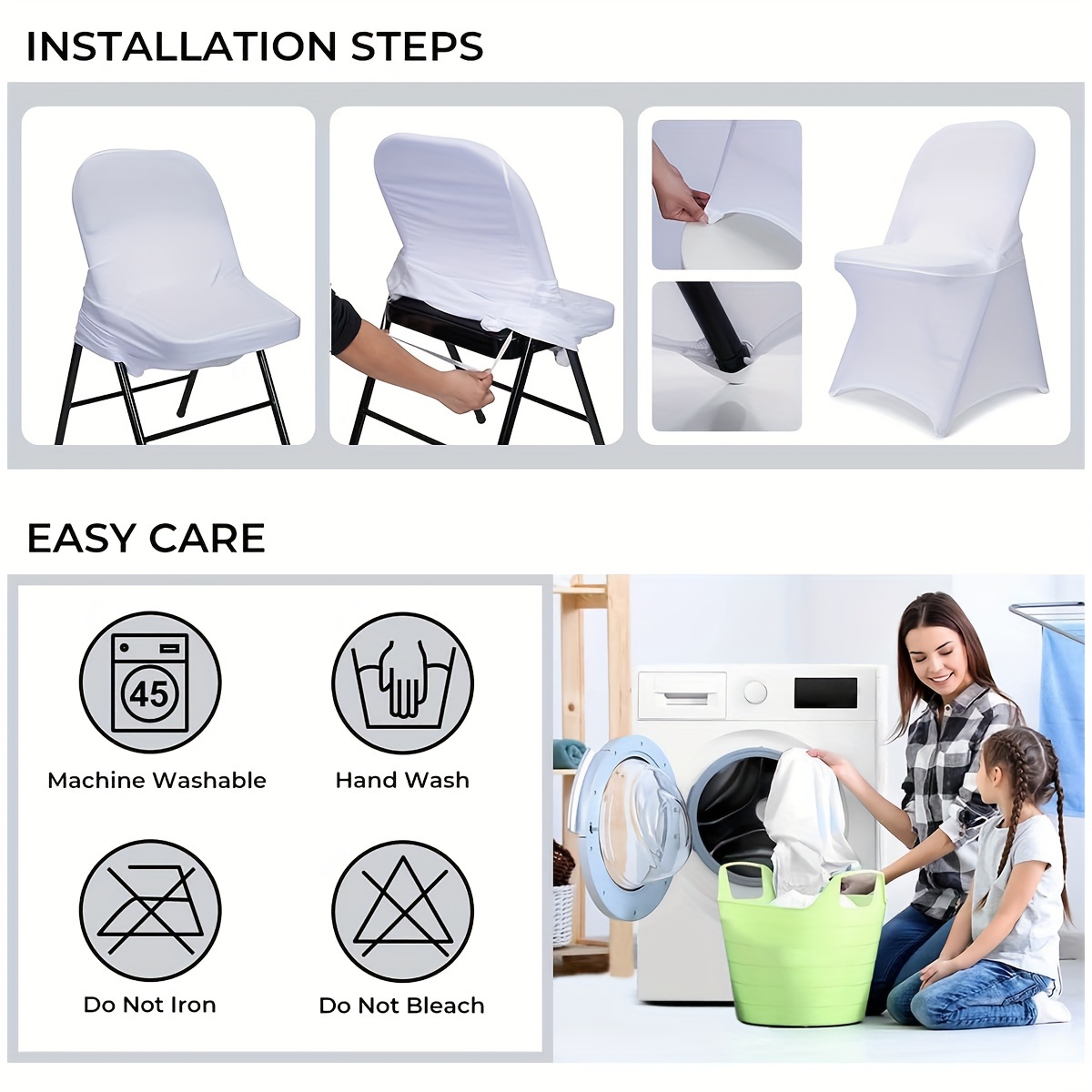 INSTALLATION STEPS

EASY CARE

45

Machine Washable

Hand Wash

Do Not Iron

Do Not Bleach