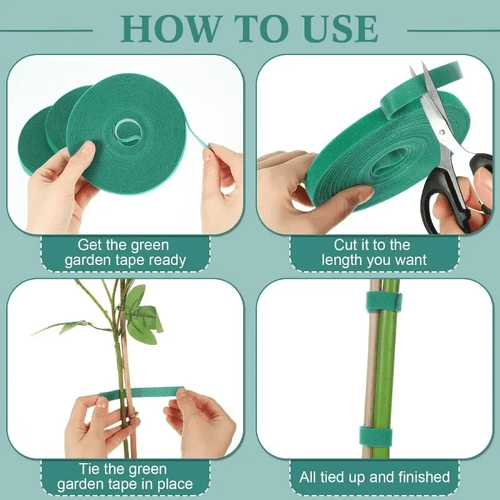 HOW TO USE

Get the green garden tape ready

Cut it to the length you want

Tie the green garden tape in place

All tied up and finished