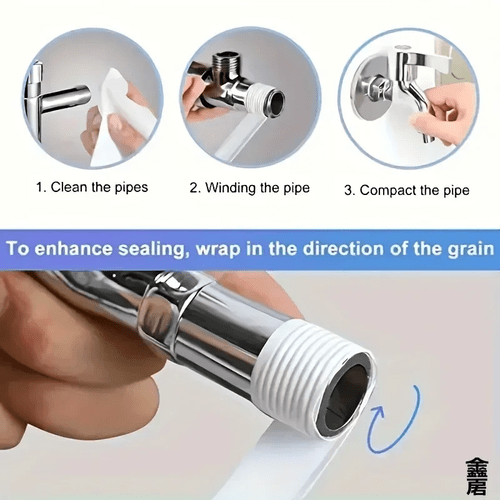 1. Clean the pipes

2. Winding the pipe

3. Compact the pipe

To enhance sealing, wrap in the direction of the grain

鑫居