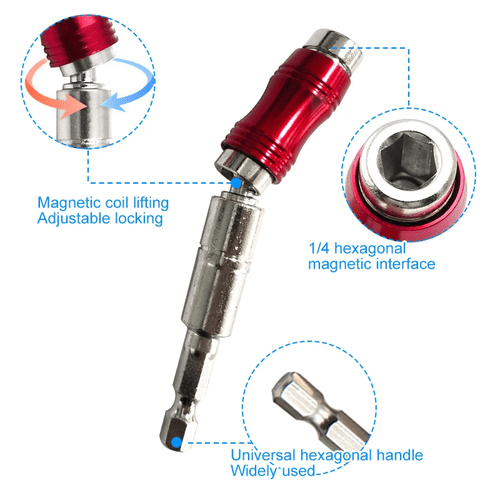 Magnetic coil lifting
Adjustable locking

1/4 hexagonal
magnetic interface

Universal hexagonal handle
Widely used