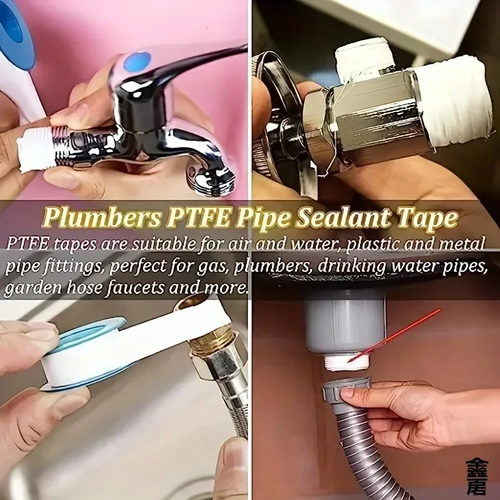 Plumbers PTFE Pipe Sealant Tape

PTFE tapes are suitable for air and water, plastic and metal pipe fittings, perfect for gas, plumbers, drinking water pipes, garden hose faucets and more.

鑫居