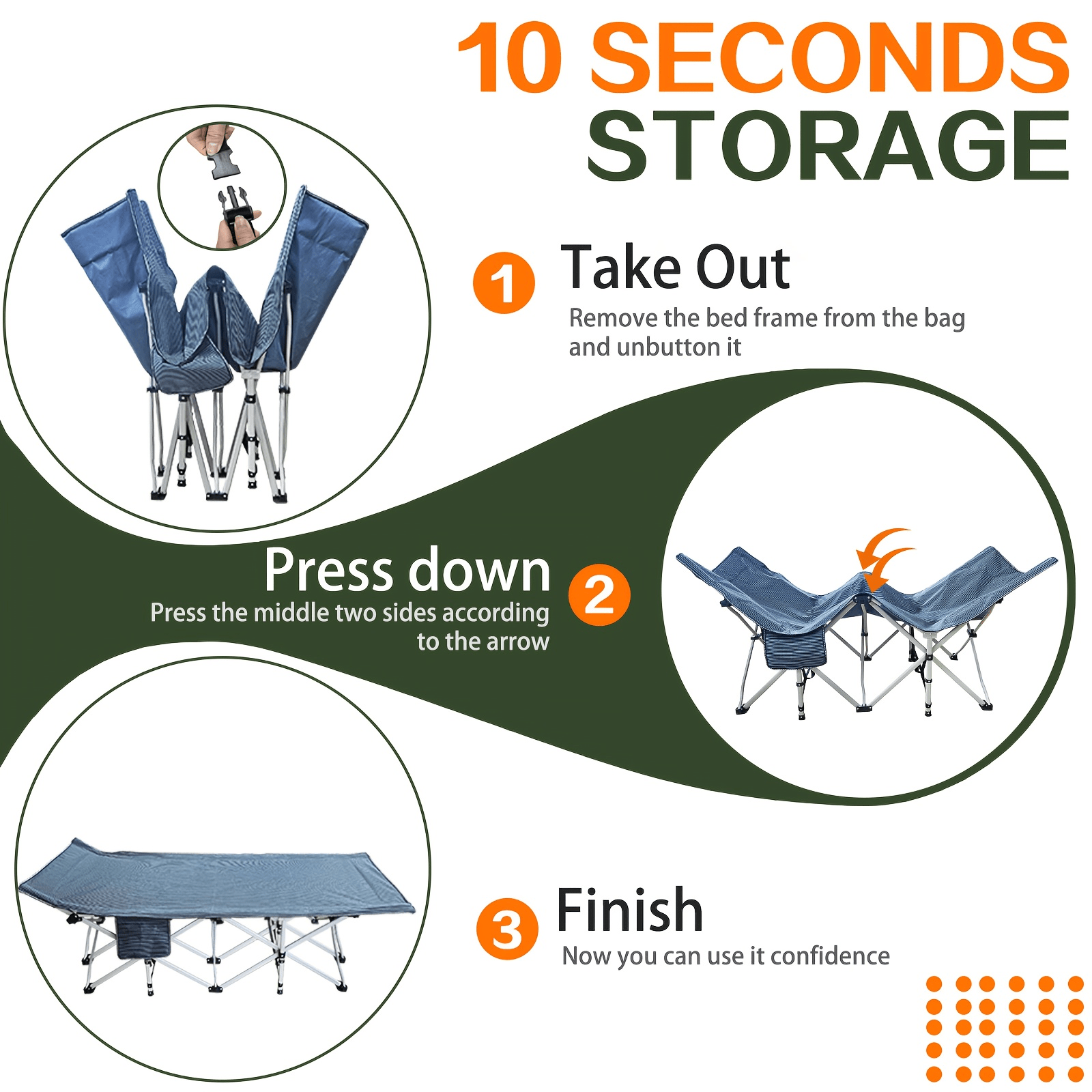 10 SECONDS
STORAGE

1 Take Out
Remove the bed frame from the bag and unbutton it

Press down 2
Press the middle two sides according to the arrow

3 Finish
Now you can use it confidence