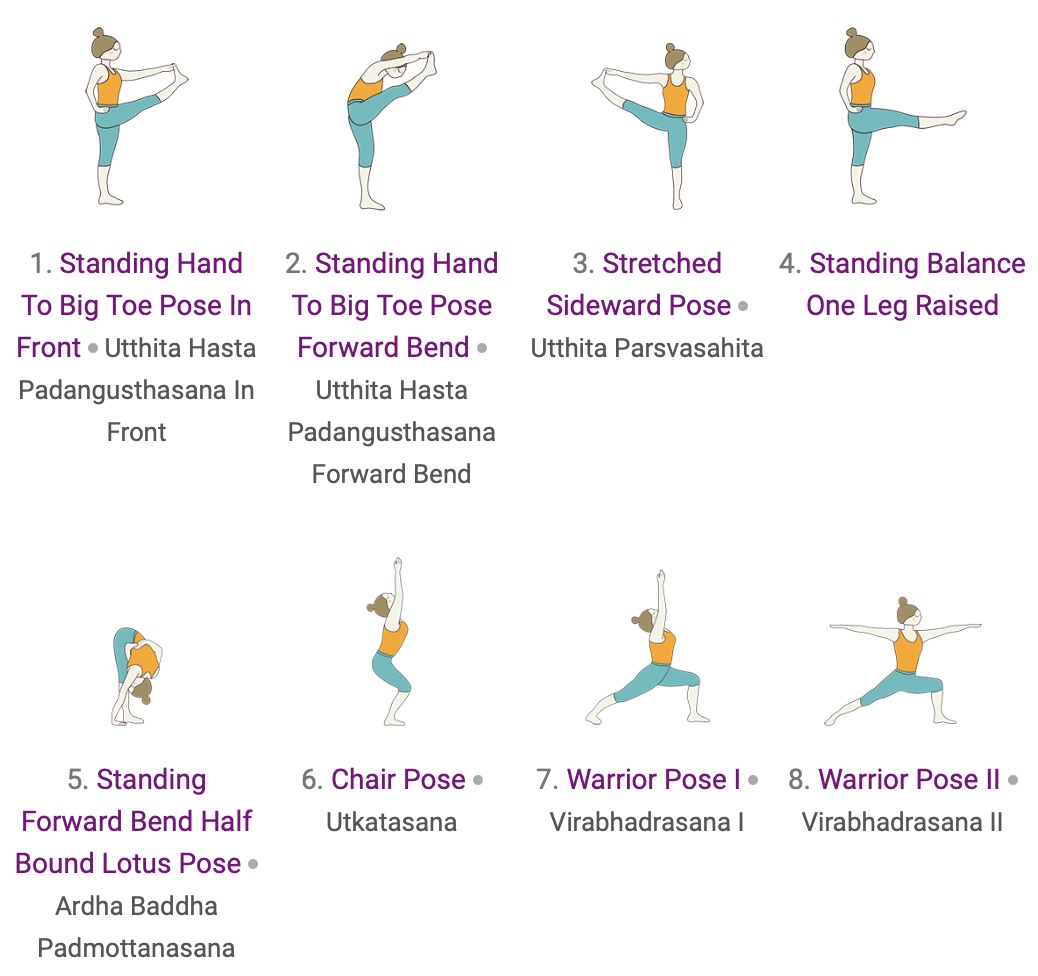 1. Standing Hand To Big Toe Pose In Front • Utthita Hasta Padangusthasana In Front

2. Standing Hand To Big Toe Pose Forward Bend • Utthita Hasta Padangusthasana Forward Bend

3. Stretched Sideward Pose • Utthita Parsvasahita

4. Standing Balance One Leg Raised

5. Standing Forward Bend Half Bound Lotus Pose • Ardha Baddha Padmottanasana

6. Chair Pose • Utkatasana

7. Warrior Pose I • Virabhadrasana I

8. Warrior Pose II • Virabhadrasana II