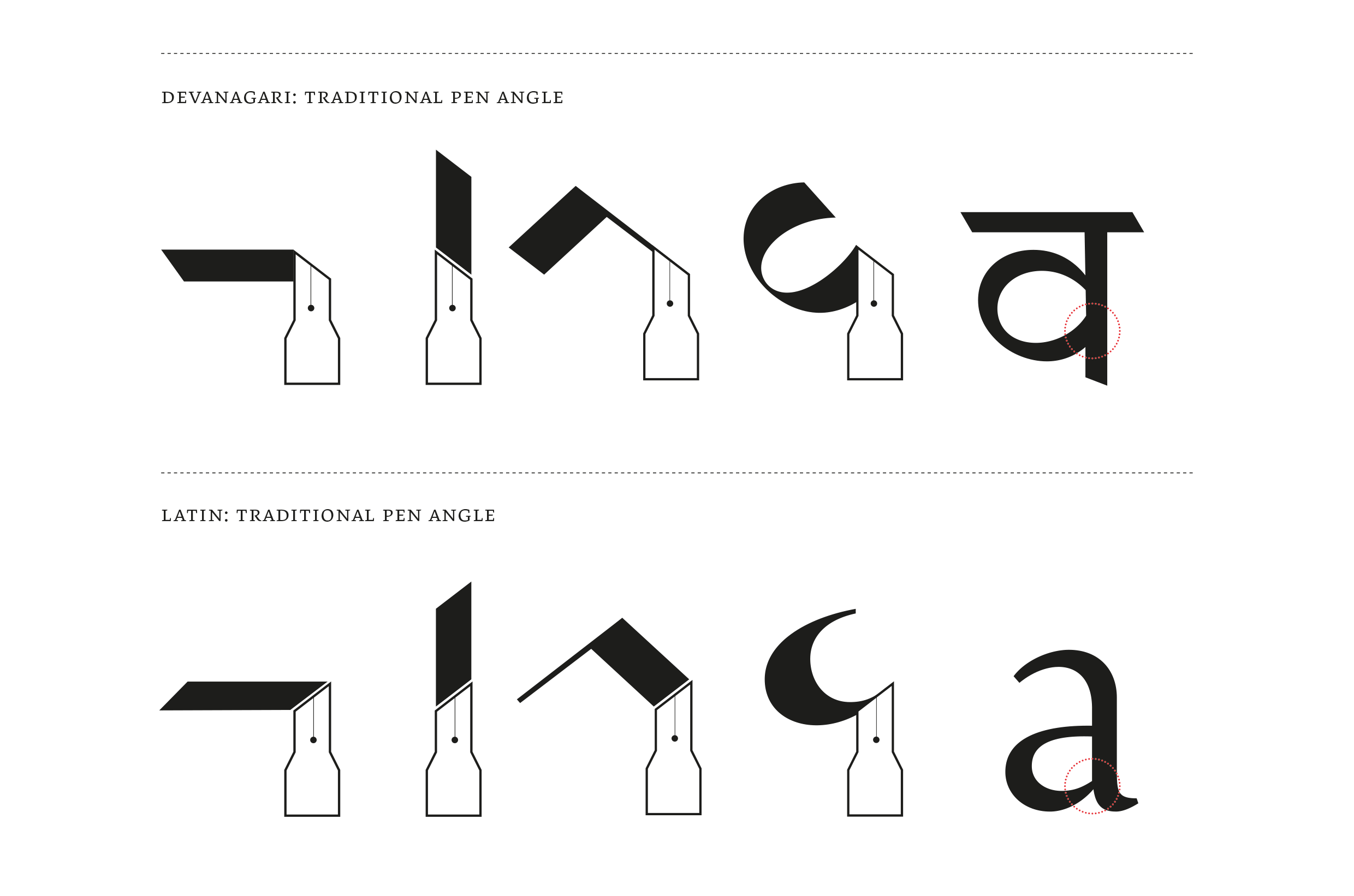 DEVANAGARI: TRADITIONAL PEN ANGLE

व

LATIN: TRADITIONAL PEN ANGLE

a