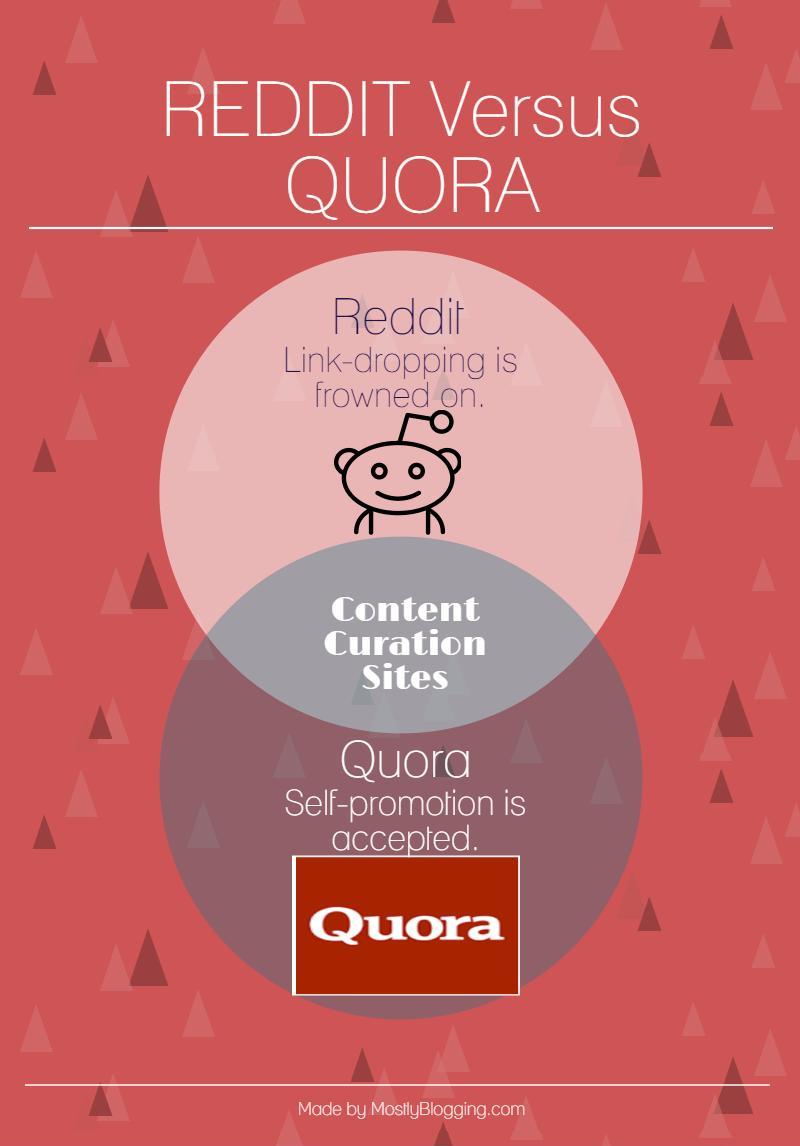 REDDIT Versus QUORA

Reddit
Link-dropping is frowned on.

Content Curation Sites

Quora
Self-promotion is accepted.

Quora

Made by MostlyBlogging.com