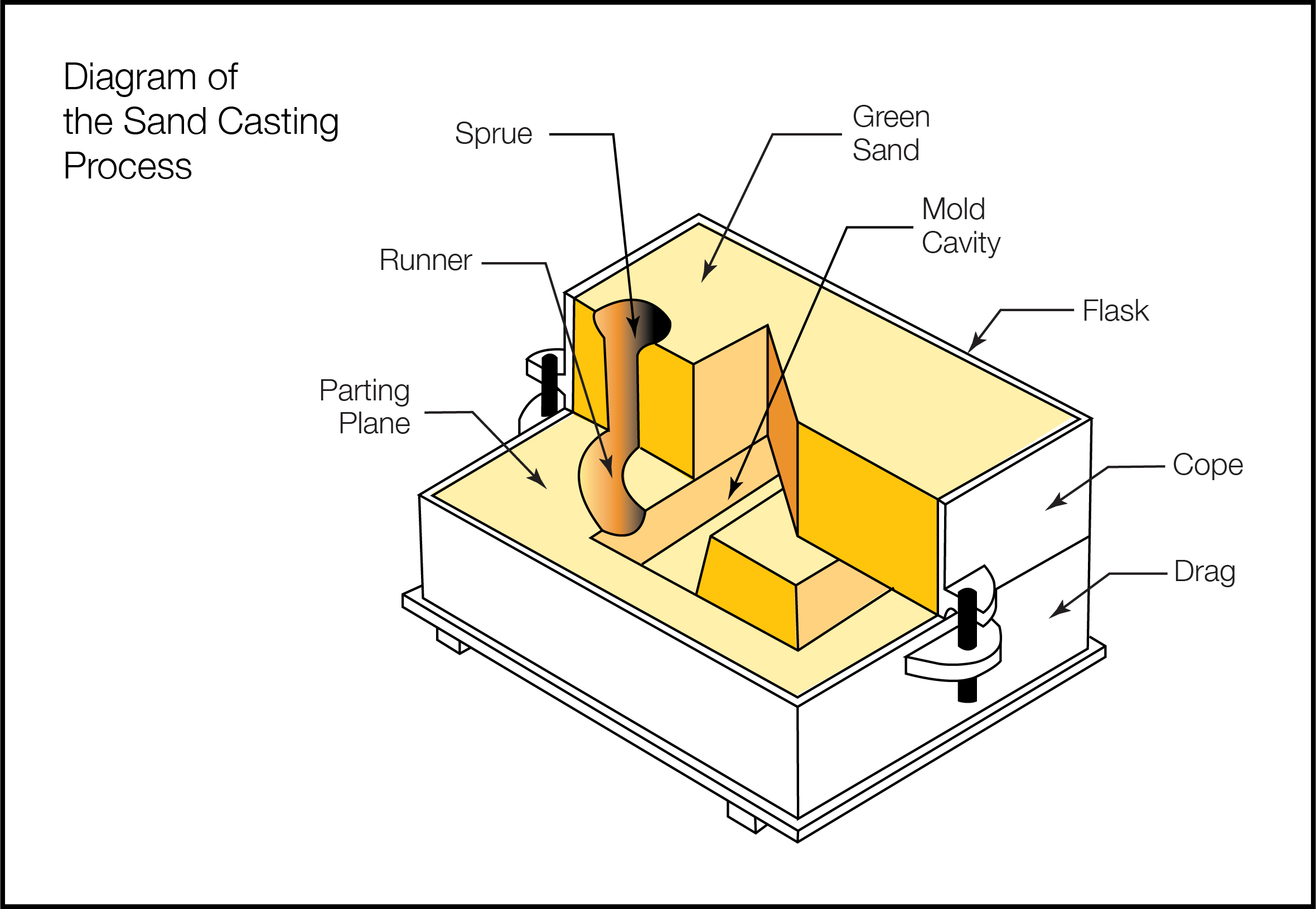 Diagram of the Sand Casting Process

Sprue

Green Sand

Mold Cavity

Runner

Flask

Parting Plane

Cope

Drag