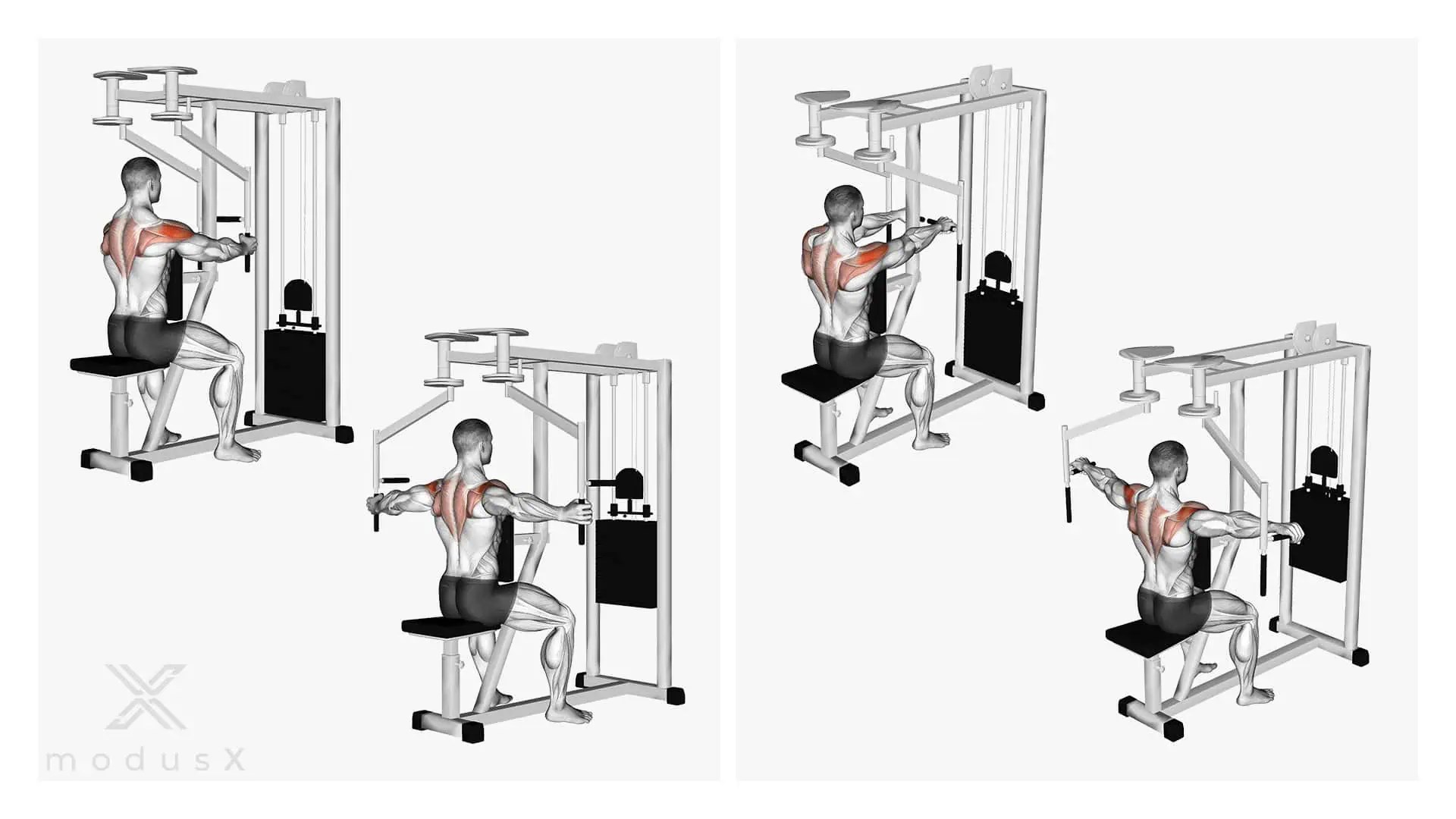 modusX