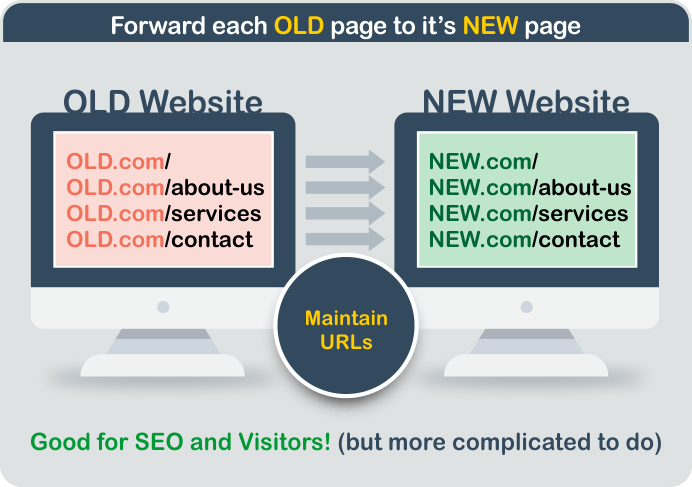 Forward each OLD page to it's NEW page

OLD Website

OLD.com/
OLD.com/about-us
OLD.com/services
OLD.com/contact

NEW Website

NEW.com/
NEW.com/about-us
NEW.com/services
NEW.com/contact

Maintain URLs

Good for SEO and Visitors! (but more complicated to do)