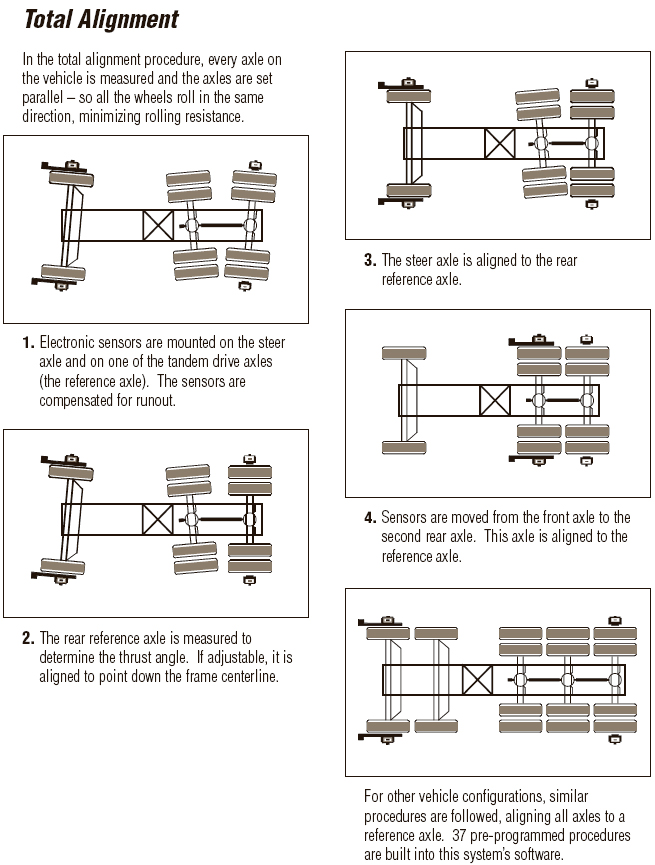 Total Alignment

In the total alignment procedure, every axle on the vehicle is measured and the axles are set parallel – so all the wheels roll in the same direction, minimizing rolling resistance.

1. Electronic sensors are mounted on the steer axle and on one of the tandem drive axles (the reference axle). The sensors are compensated for runout.

2. The rear reference axle is measured to determine the thrust angle. If adjustable, it is aligned to point down the frame centerline.

3. The steer axle is aligned to the rear reference axle.

4. Sensors are moved from the front axle to the second rear axle. This axle is aligned to the reference axle.

For other vehicle configurations, similar procedures are followed, aligning all axles to a reference axle. 37 pre-programmed procedures are built into this system's software.