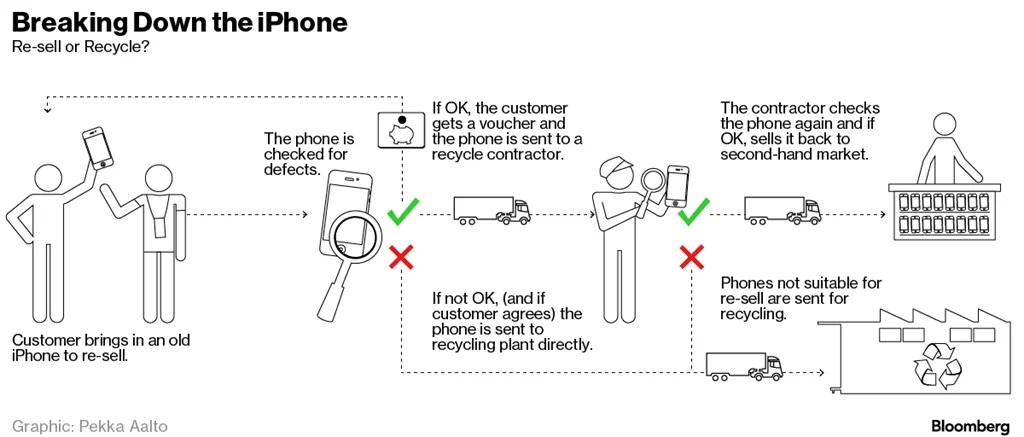 Breaking Down the iPhone
Re-sell or Recycle?

Customer brings in an old iPhone to re-sell.

The phone is checked for defects.

If OK, the customer gets a voucher and the phone is sent to a recycle contractor.

If not OK, (and if customer agrees) the phone is sent to recycling plant directly.

The contractor checks the phone again and if OK, sells it back to second-hand market.

Phones not suitable for re-sell are sent for recycling.

Graphic: Pekka Aalto

Bloomberg