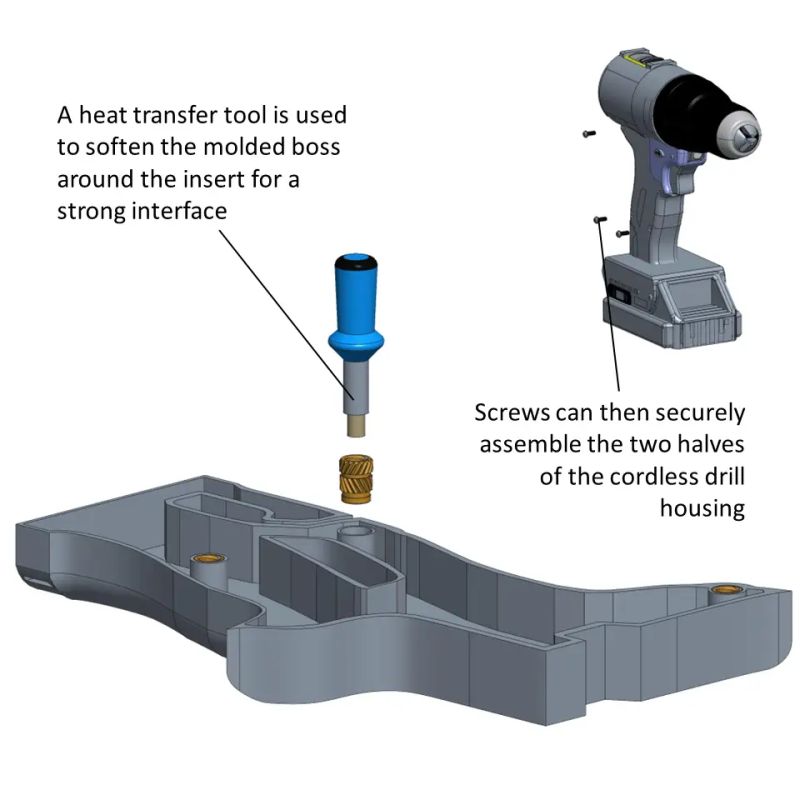 A heat transfer tool is used to soften the molded boss around the insert for a strong interface

Screws can then securely assemble the two halves of the cordless drill housing