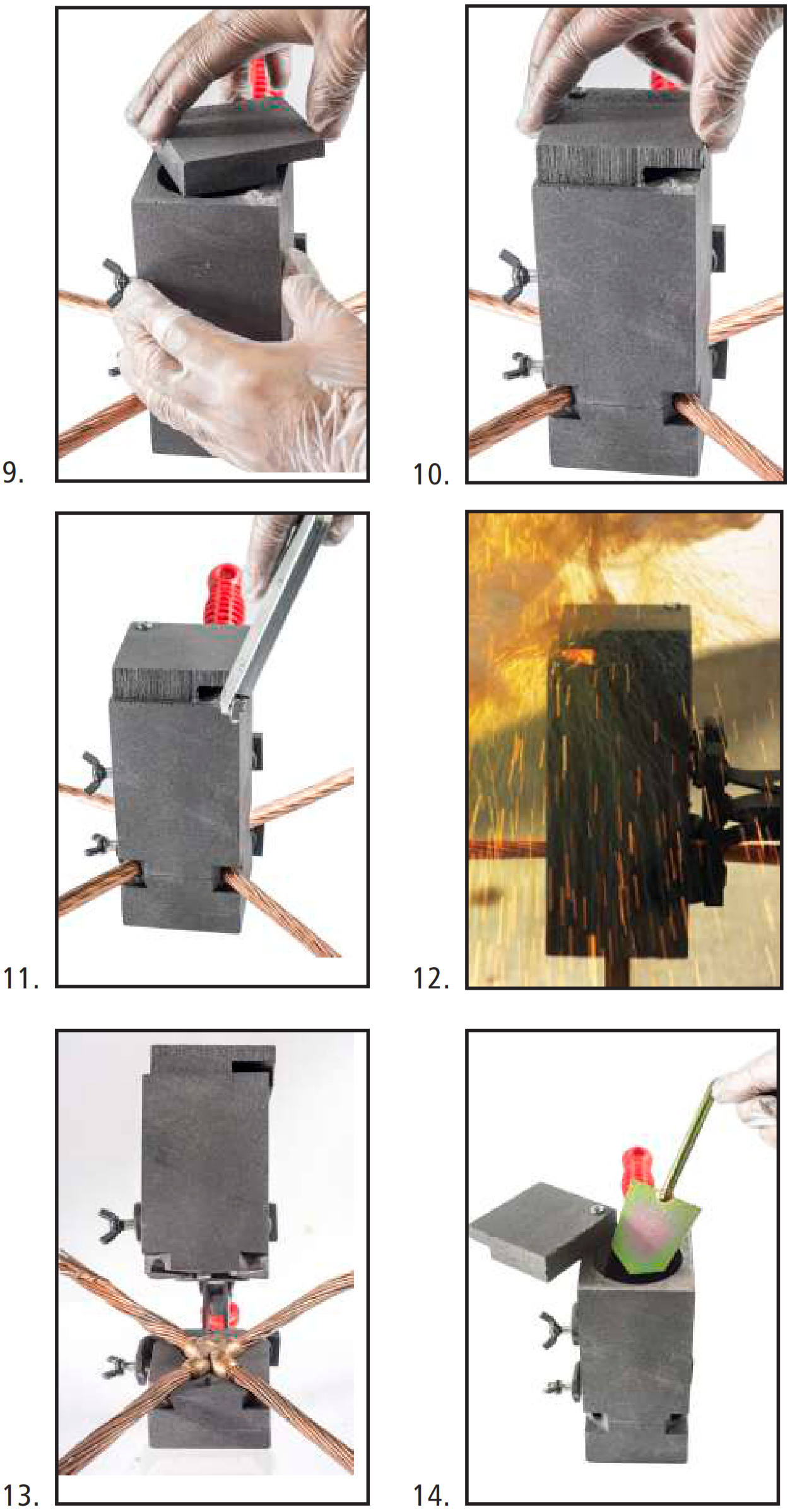 9.

10.

11.

12.

13.

14.