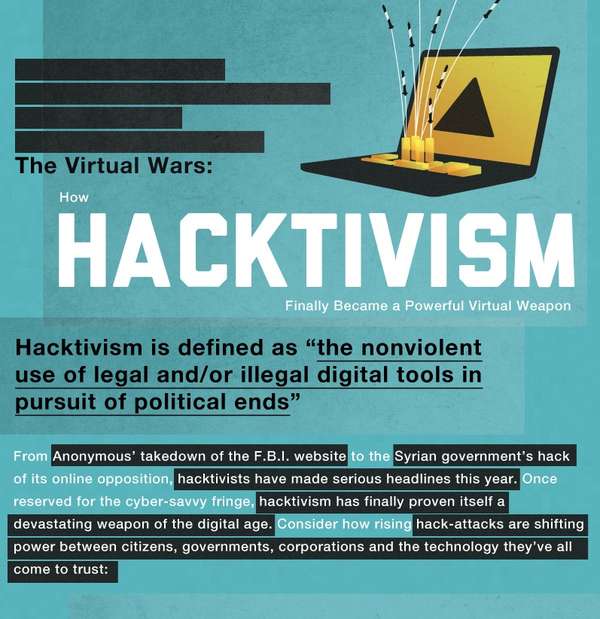 The Virtual Wars:

How

HACKTIVISM

Finally Became a Powerful Virtual Weapon

Hacktivism is defined as “the nonviolent use of legal and/or illegal digital tools in pursuit of political ends”

From Anonymous’ takedown of the F.B.I. website to the Syrian government’s hack of its online opposition, hacktivists have made serious headlines this year. Once reserved for the cyber-savvy fringe, hacktivism has finally proven itself a devastating weapon of the digital age. Consider how rising hack-attacks are shifting power between citizens, governments, corporations and the technology they’ve all come to trust: