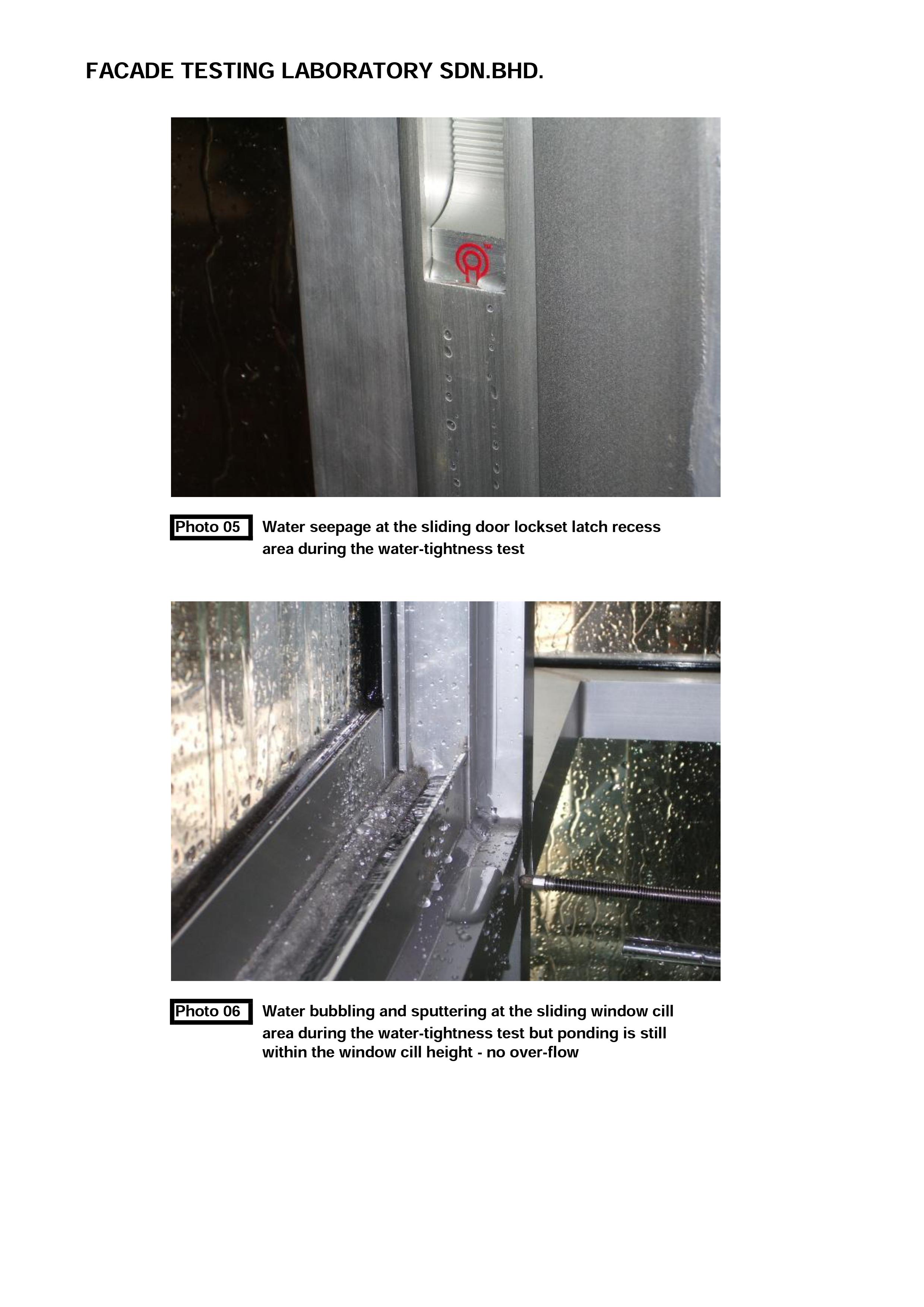 FACADE TESTING LABORATORY SDN.BHD.

Photo 05

Water seepage at the sliding door lockset latch recess area during the water-tightness test

Photo 06

Water bubbling and sputtering at the sliding window cill area during the water-tightness test but ponding is still within the window cill height - no over-flow