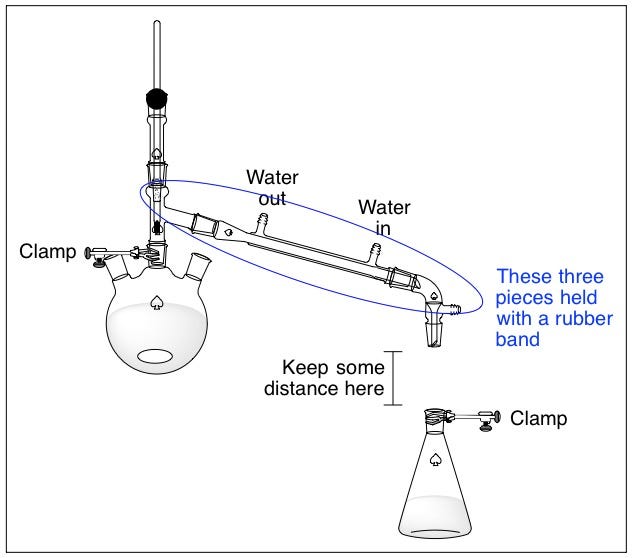 Water out

Water in

Clamp

These three pieces held with a rubber band

Keep some distance here

Clamp