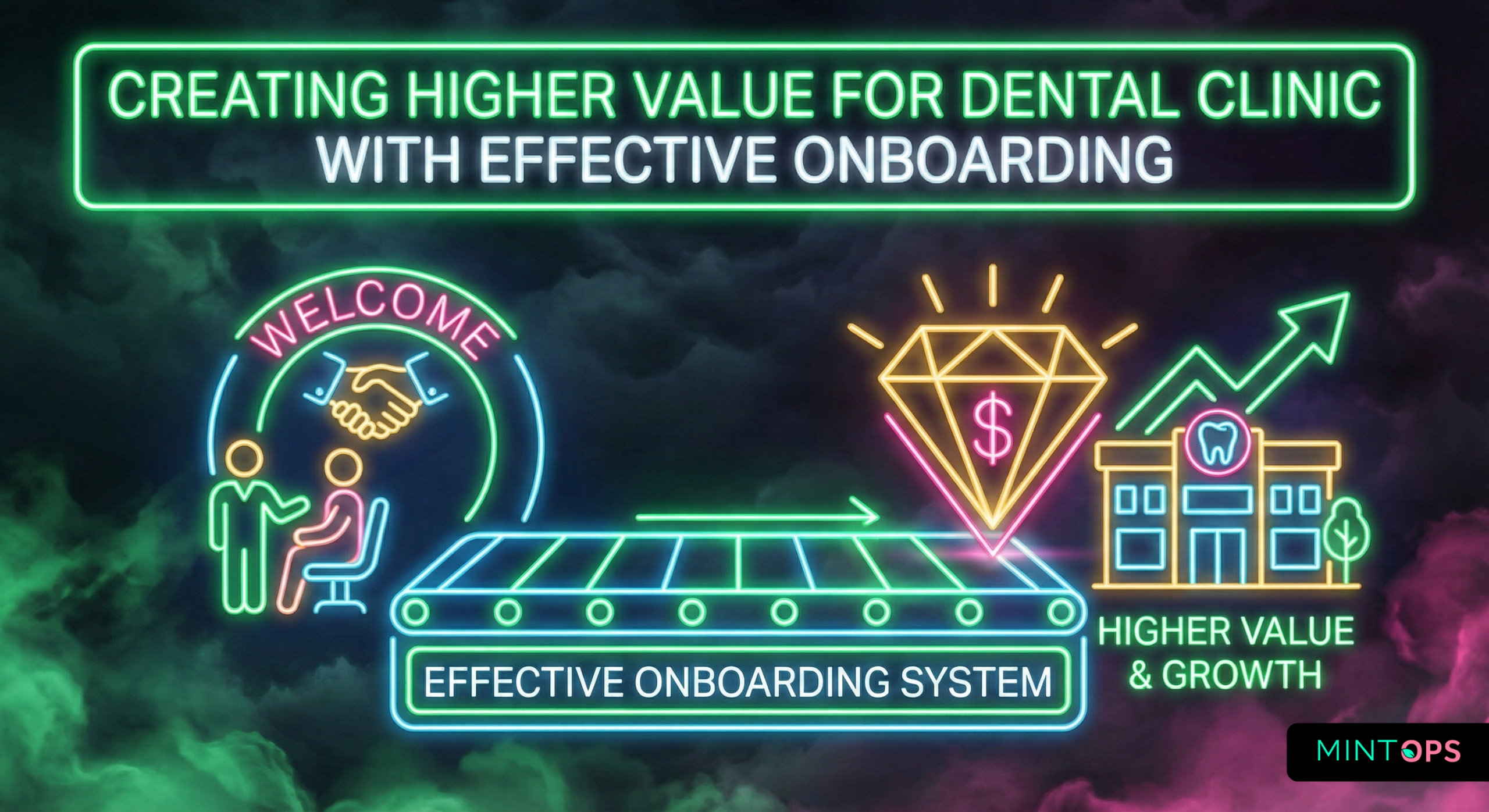 CREATING HIGHER VALUE FOR DENTAL CLINIC
WITH EFFECTIVE ONBOARDING

WELCOME

$

EFFECTIVE ONBOARDING SYSTEM

HIGHER VALUE & GROWTH

MINTOPS