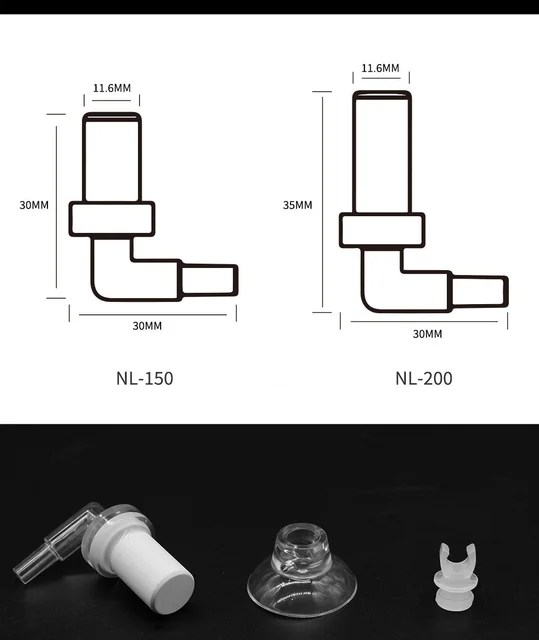 11.6MM

30MM

30MM

NL-150

11.6MM

35MM

30MM

NL-200