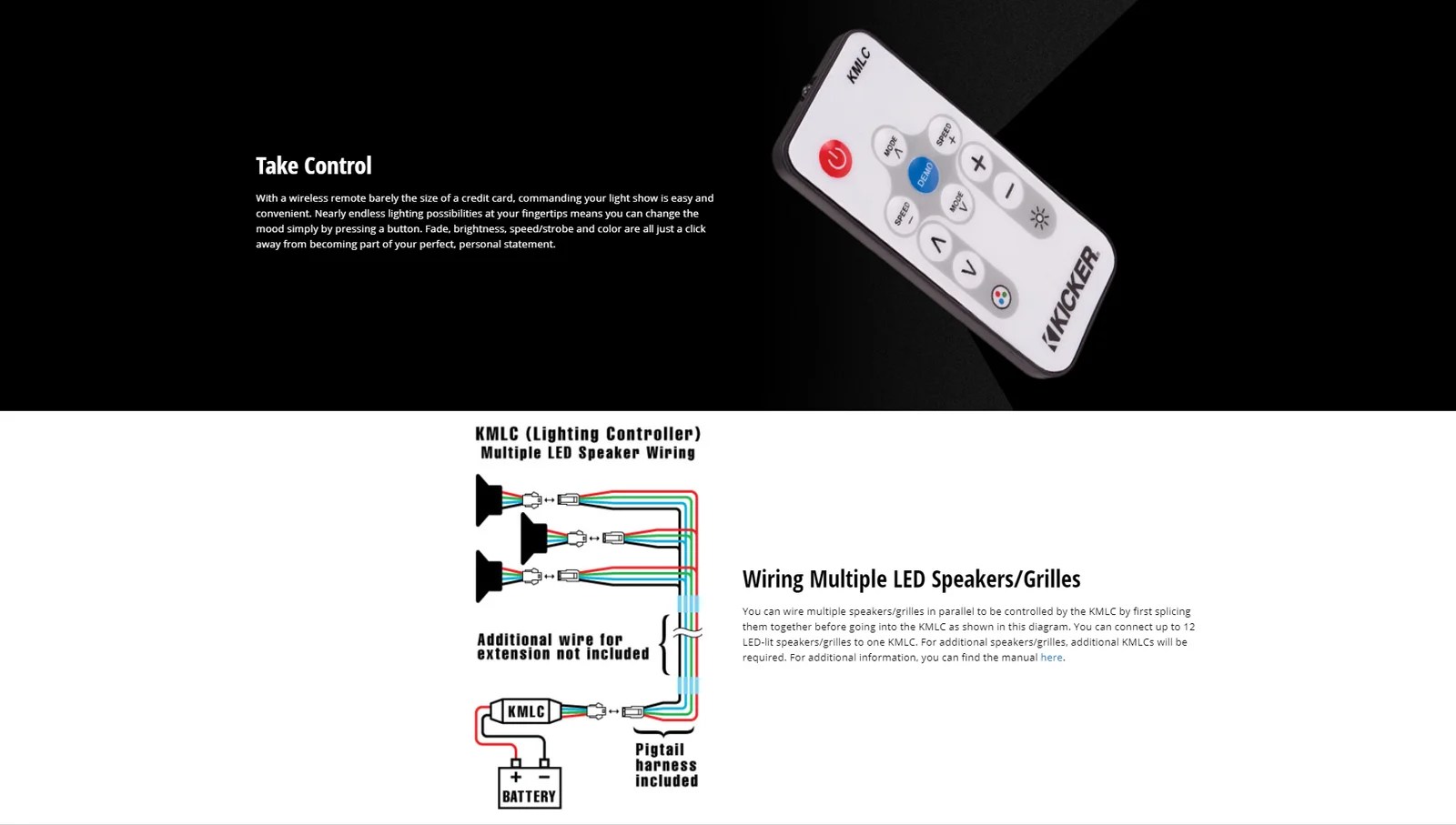 Take Control

With a wireless remote barely the size of a credit card, commanding your light show is easy and convenient. Nearly endless lighting possibilities at your fingertips means you can change the mood simply by pressing a button. Fade, brightness, speed/strobe and color are all just a click away from becoming part of your perfect, personal statement.

KMLC

MODE
SPEED +
DEMO
SPEED −
MODE
+
−

KICKER

KMLC (Lighting Controller)
Multiple LED Speaker Wiring

Additional wire for extension not included

KMLC

+ −
BATTERY

Pigtail harness included

Wiring Multiple LED Speakers/Grilles

You can wire multiple speakers/grilles in parallel to be controlled by the KMLC by first splicing them together before going into the KMLC as shown in this diagram. You can connect up to 12 LED-lit speakers/grilles to one KMLC. For additional speakers/grilles, additional KMLCs will be required. For additional information, you can find the manual here.