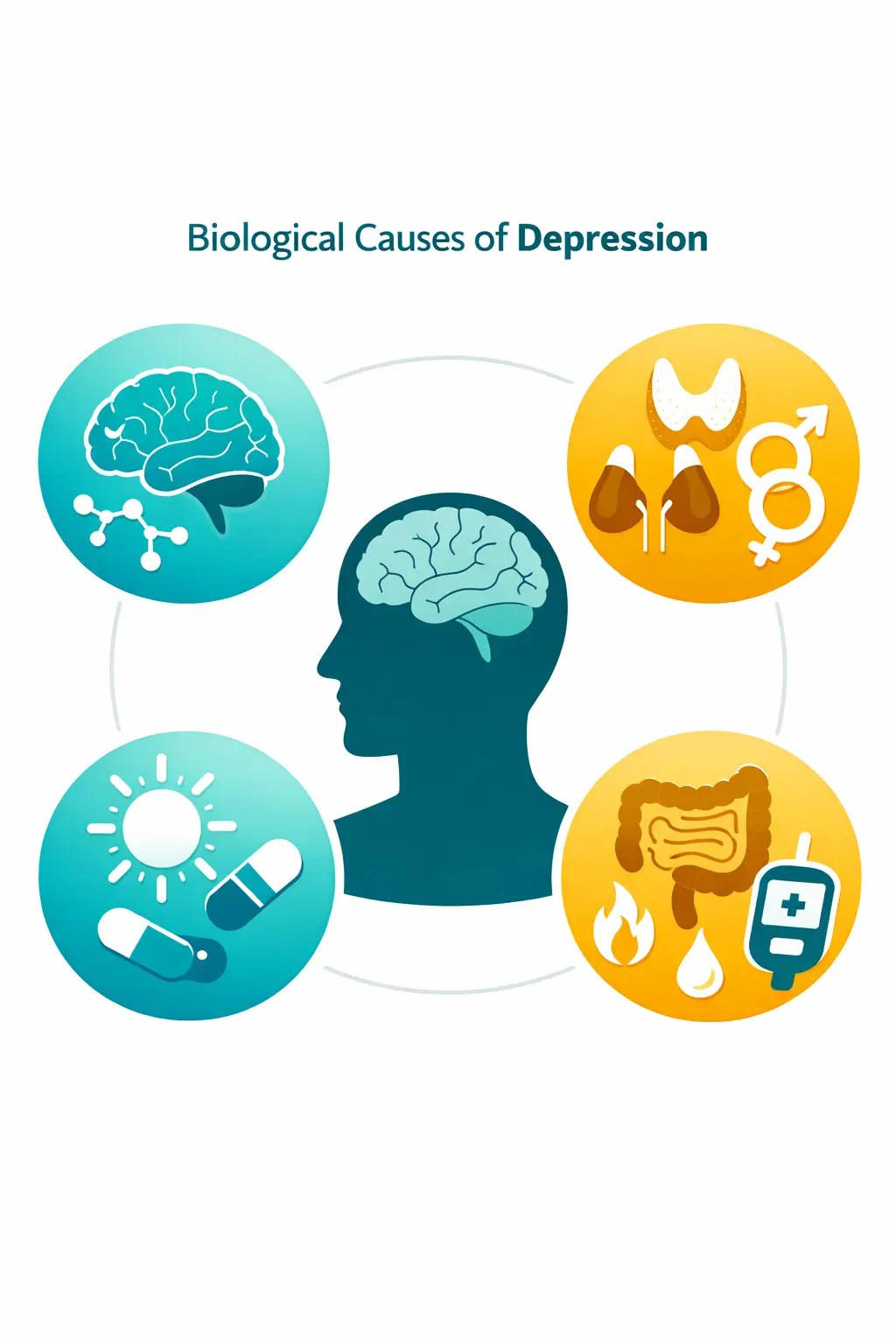 Biological Causes of Depression