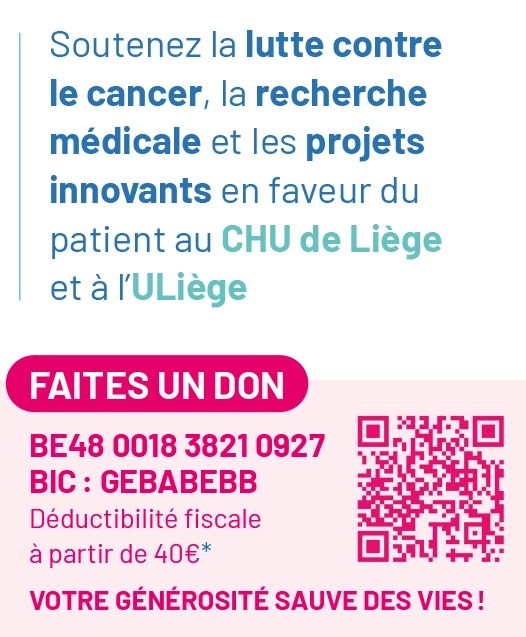 Soutenez la lutte contre le cancer, la recherche médicale et les projets innovants en faveur du patient au CHU de Liège et à l'ULiège

FAITES UN DON

BE48 0018 3821 0927
BIC : GEBABEBB
Déductibilité fiscale à partir de 40€*

VOTRE GÉNÉROSITÉ SAUVE DES VIES !