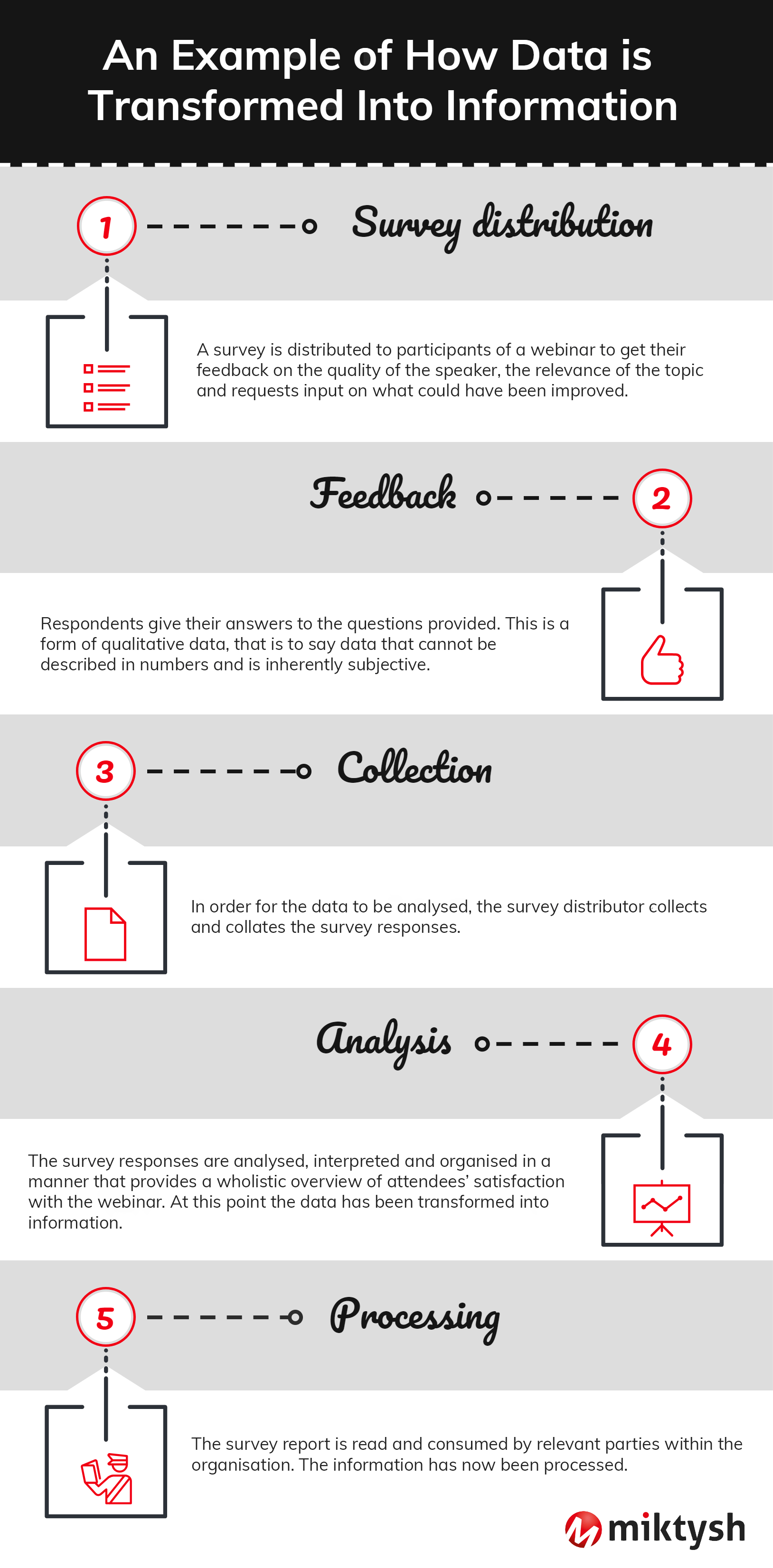 An Example of How Data is Transformed Into Information

1

Survey distribution

A survey is distributed to participants of a webinar to get their feedback on the quality of the speaker, the relevance of the topic and requests input on what could have been improved.

Feedback

2

Respondents give their answers to the questions provided. This is a form of qualitative data, that is to say data that cannot be described in numbers and is inherently subjective.

3

Collection

In order for the data to be analysed, the survey distributor collects and collates the survey responses.

Analysis

4

The survey responses are analysed, interpreted and organised in a manner that provides a wholistic overview of attendees' satisfaction with the webinar. At this point the data has been transformed into information.

5

Processing

The survey report is read and consumed by relevant parties within the organisation. The information has now been processed.

miktysh