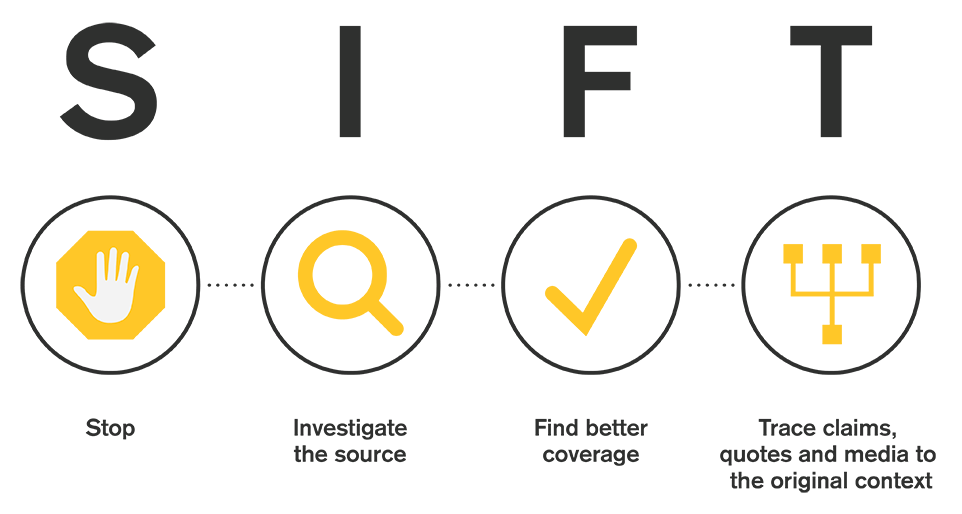 S I F T

Stop

Investigate the source

Find better coverage

Trace claims, quotes and media to the original context