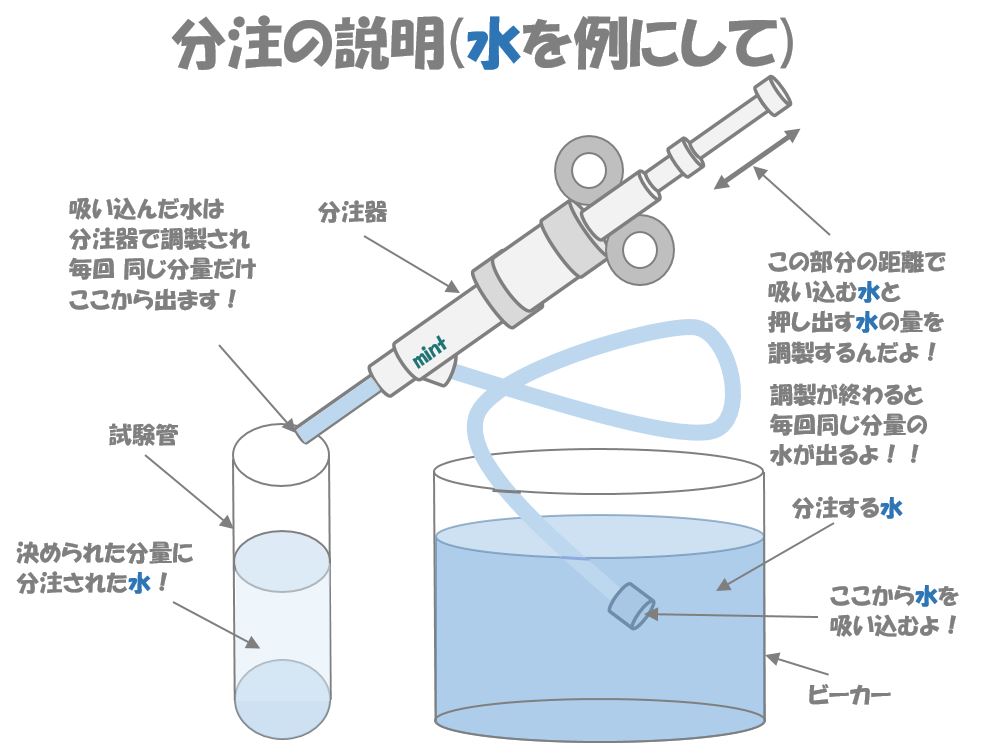 分注の説明(水を例にして)

吸い込んだ水は
分注器で調製され
毎回 同じ分量だけ
ここから出ます!

分注器

mint

この部分の距離で
吸い込む水と
押し出す水の量を
調製するんだよ!

調製が終わると
毎回同じ分量の
水が出るよ!!

試験管

決められた分量に
分注された水!

分注する水

ここから水を
吸い込むよ!

ビーカー