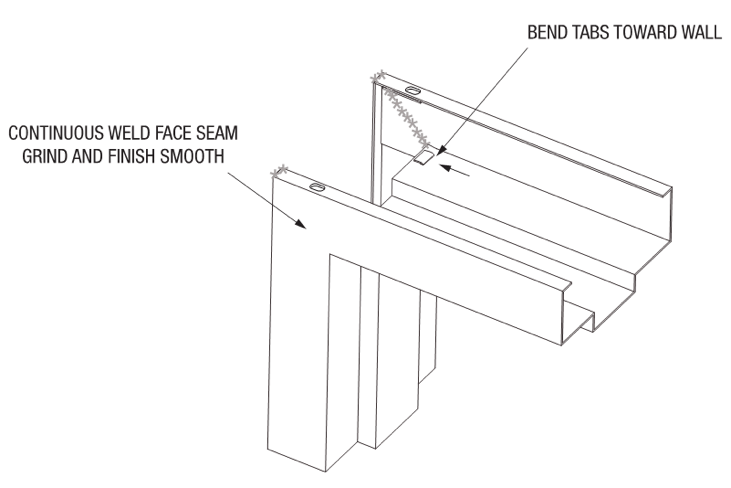 BEND TABS TOWARD WALL

CONTINUOUS WELD FACE SEAM
GRIND AND FINISH SMOOTH