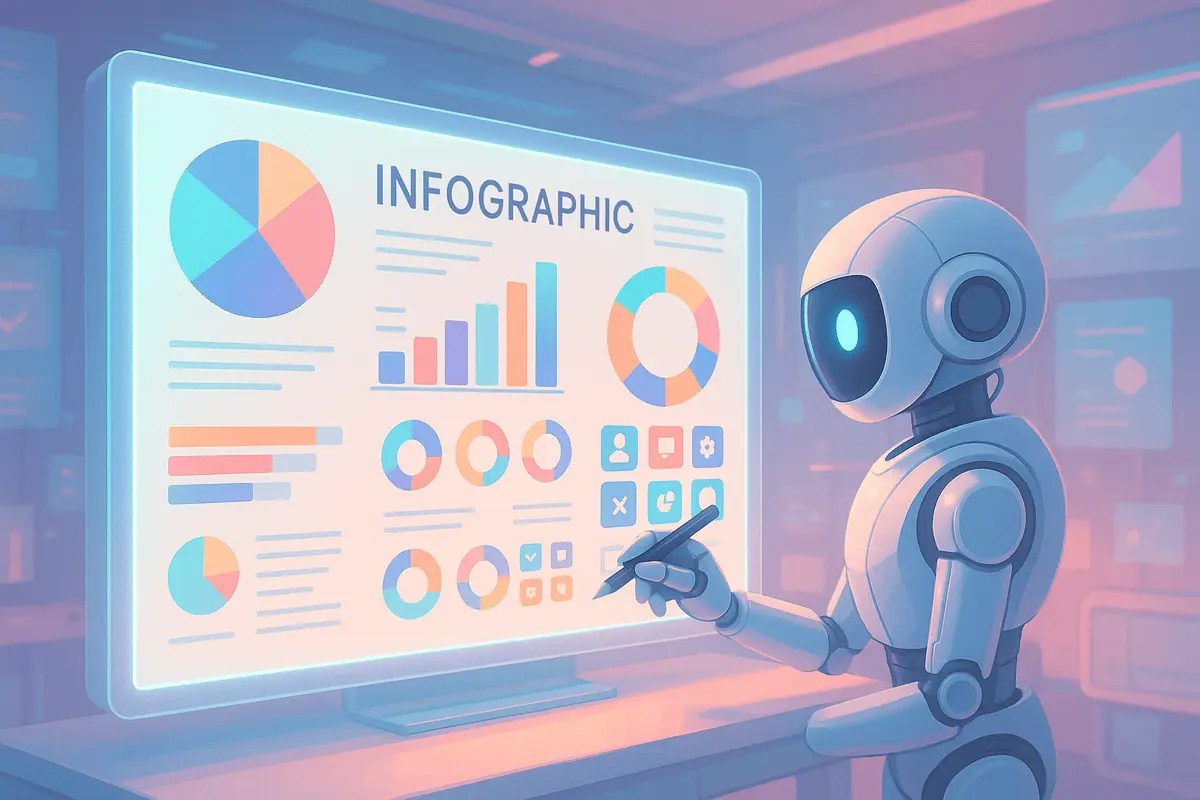 INFOGRAPHIC