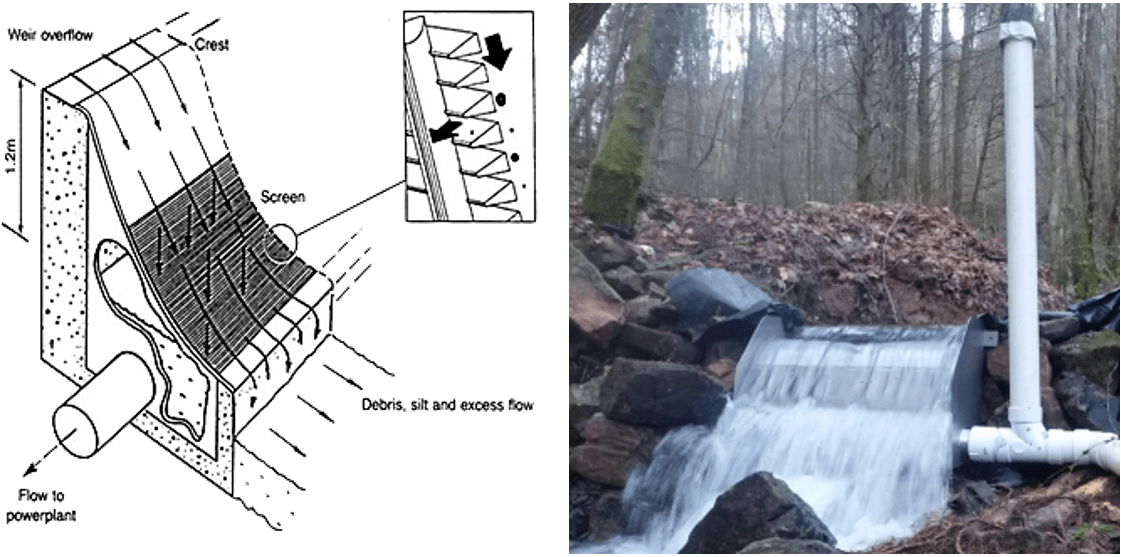 Weir overflow

Crest

1.2m

Screen

Debris, silt and excess flow

Flow to powerplant