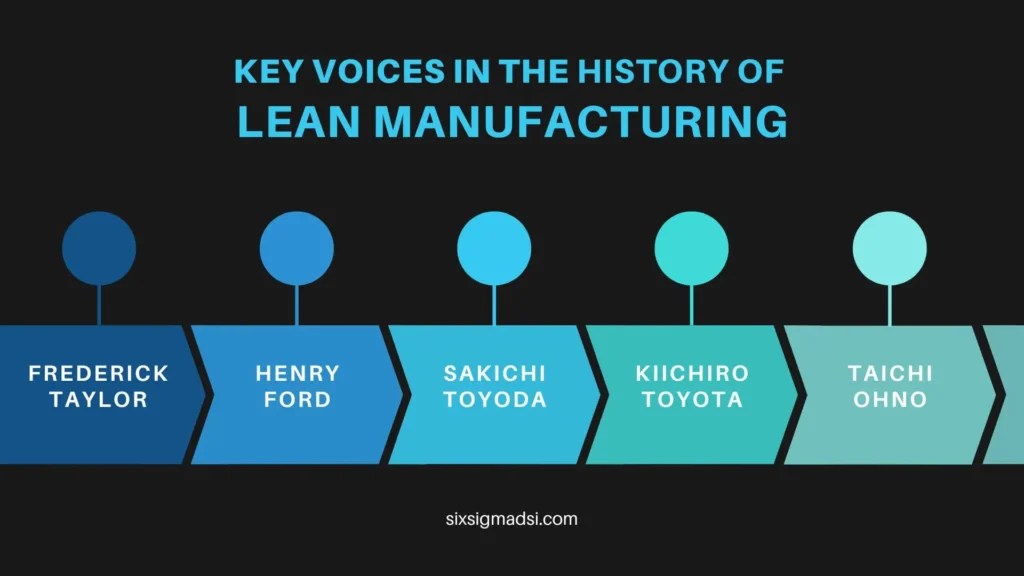 KEY VOICES IN THE HISTORY OF
LEAN MANUFACTURING

FREDERICK TAYLOR

HENRY FORD

SAKICHI TOYODA

KIICHIRO TOYOTA

TAICHI OHNO

sixsigmadsi.com