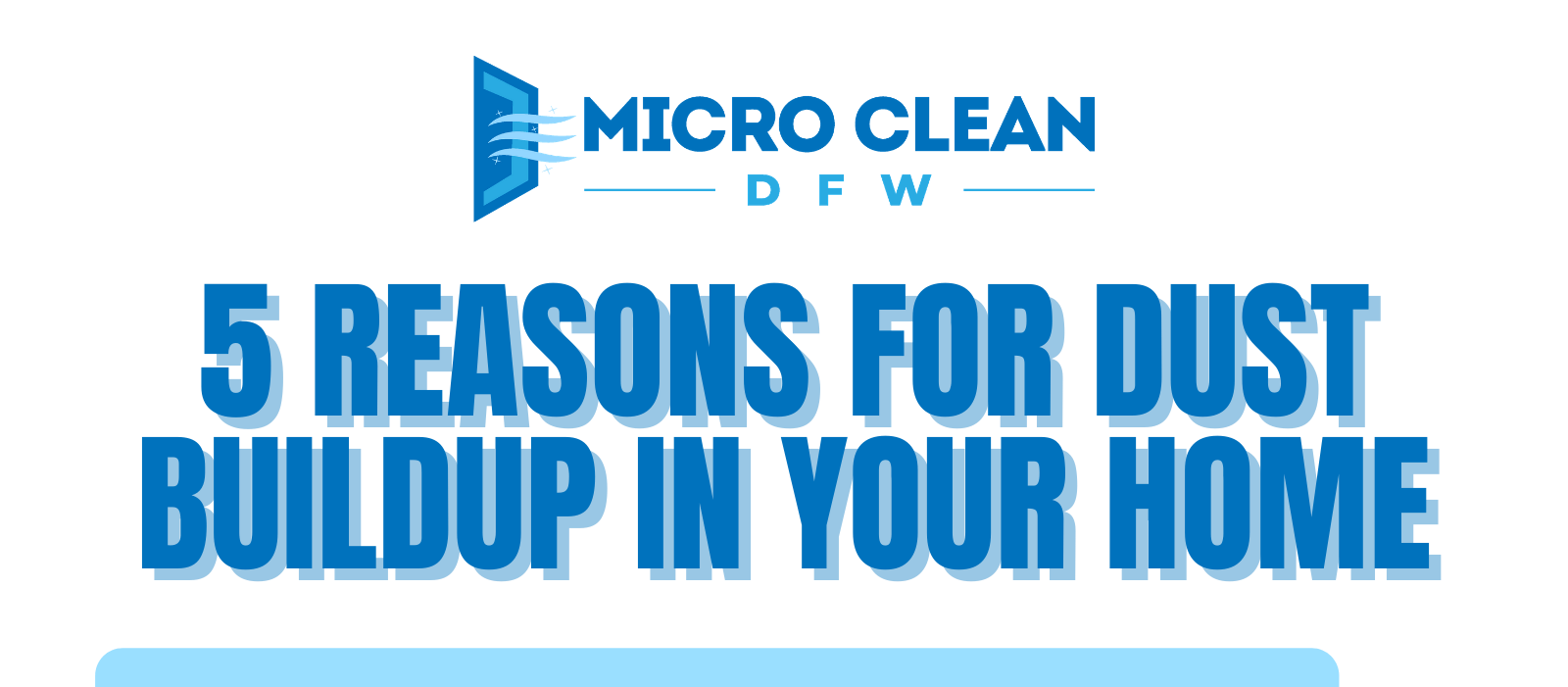 MICRO CLEAN
DFW

5 REASONS FOR DUST BUILDUP IN YOUR HOME