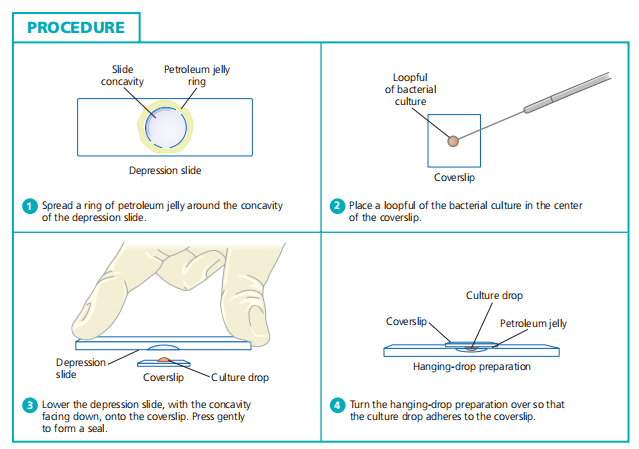 PROCEDURE

Slide concavity

Petroleum jelly ring

Depression slide

1 Spread a ring of petroleum jelly around the concavity of the depression slide.

Loopful of bacterial culture

Coverslip

2 Place a loopful of the bacterial culture in the center of the coverslip.

Depression slide

Coverslip

Culture drop

3 Lower the depression slide, with the concavity facing down, onto the coverslip. Press gently to form a seal.

Culture drop

Coverslip

Petroleum jelly

Hanging-drop preparation

4 Turn the hanging-drop preparation over so that the culture drop adheres to the coverslip.